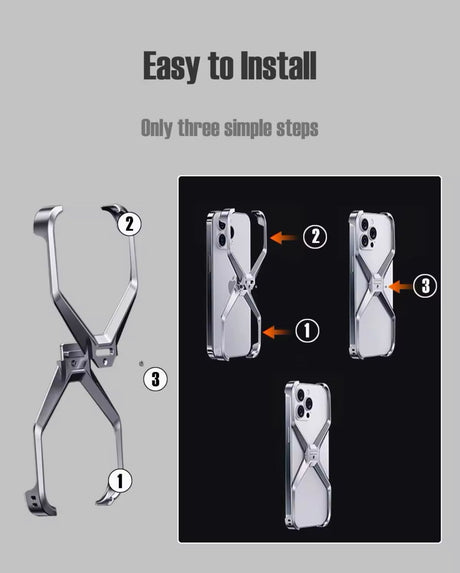 Easy to Install

Only three simple steps

2

3

1

2

1

3