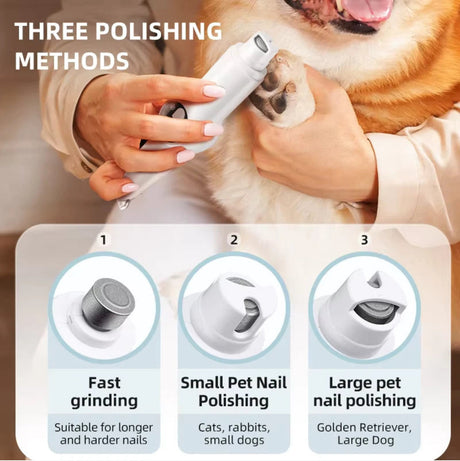 THREE POLISHING METHODS

1

Fast grinding

Suitable for longer and harder nails

2

Small Pet Nail Polishing

Cats, rabbits, small dogs

3

Large pet nail polishing

Golden Retriever, Large Dog