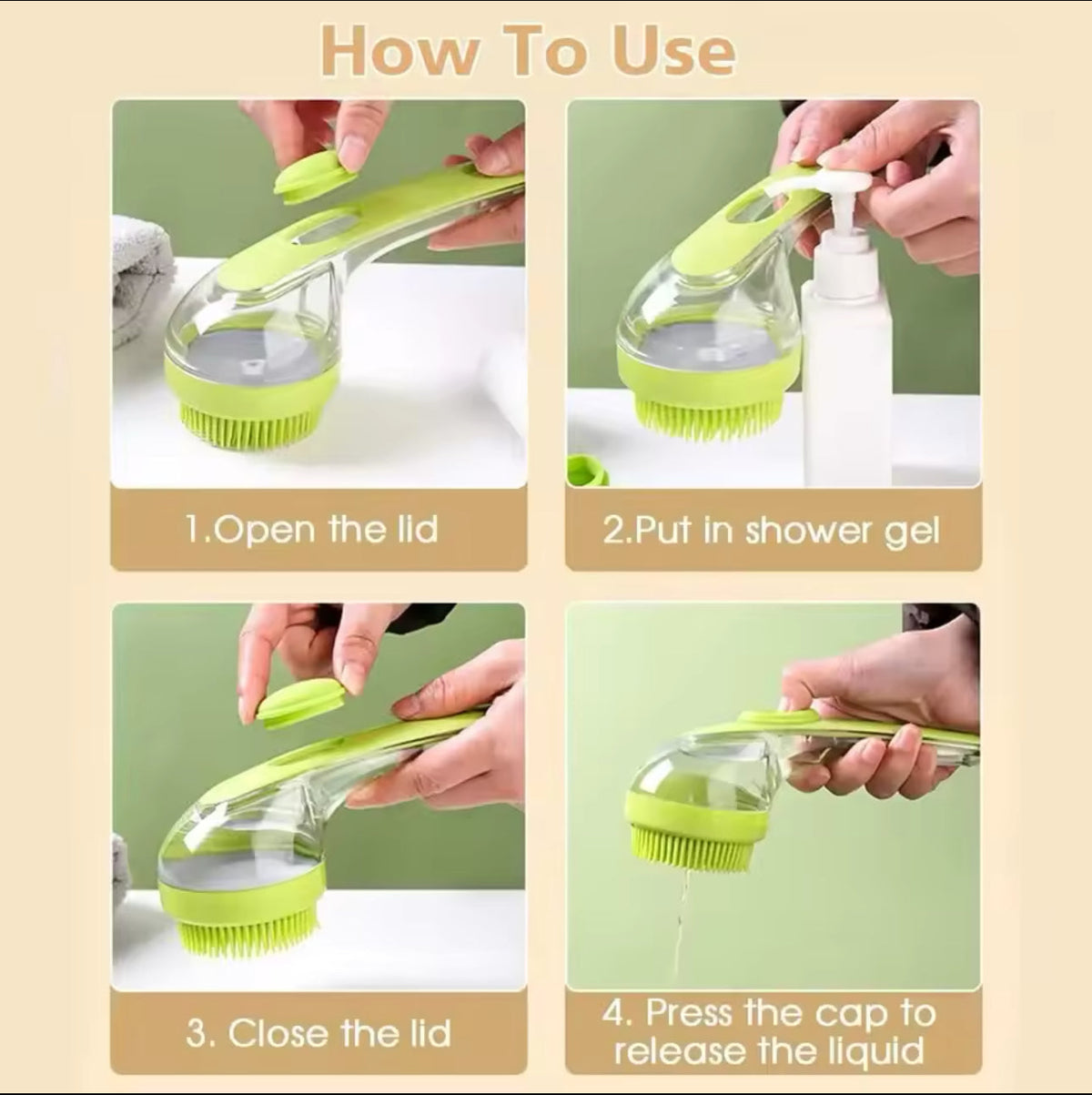 How To Use

1.Open the lid

2.Put in shower gel

3. Close the lid

4. Press the cap to release the liquid