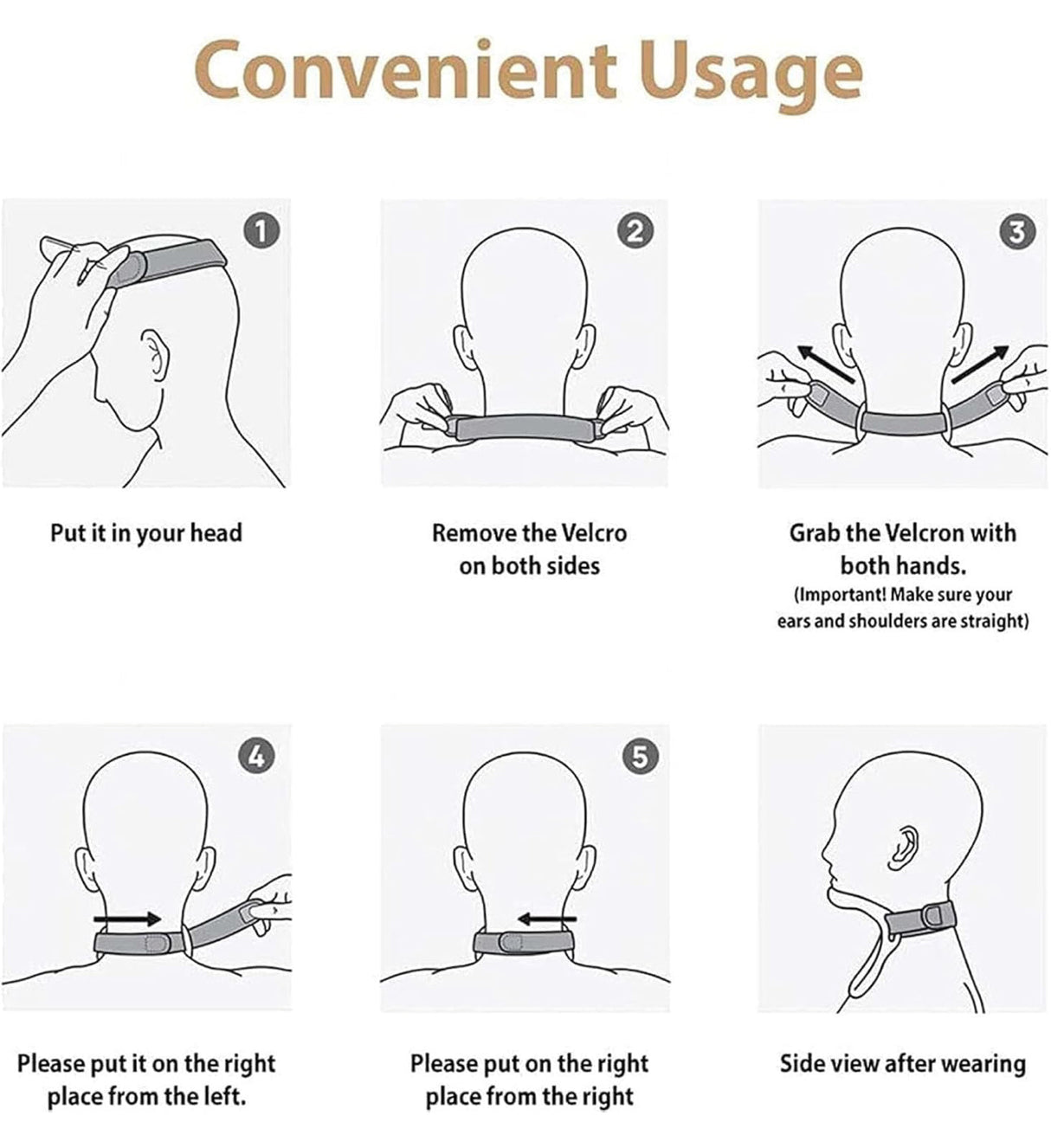 Convenient Usage

1

Put it in your head

2

Remove the Velcro on both sides

3

Grab the Velcron with both hands.
(Important! Make sure your ears and shoulders are straight)

4

Please put it on the right place from the left.

5

Please put on the right place from the right

Side view after wearing