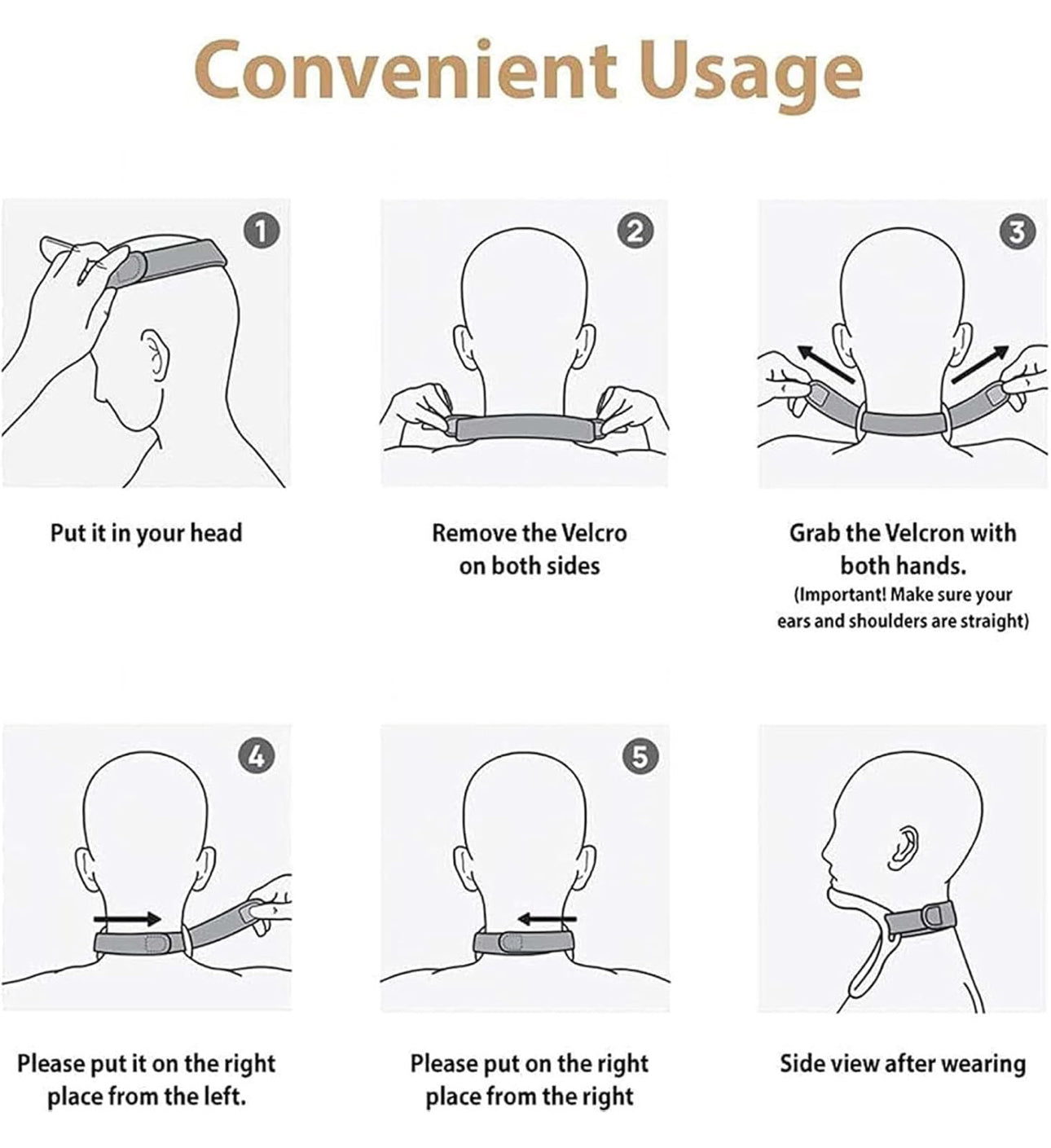 Convenient Usage

1

Put it in your head

2

Remove the Velcro on both sides

3

Grab the Velcron with both hands.
(Important! Make sure your ears and shoulders are straight)

4

Please put it on the right place from the left.

5

Please put on the right place from the right

Side view after wearing