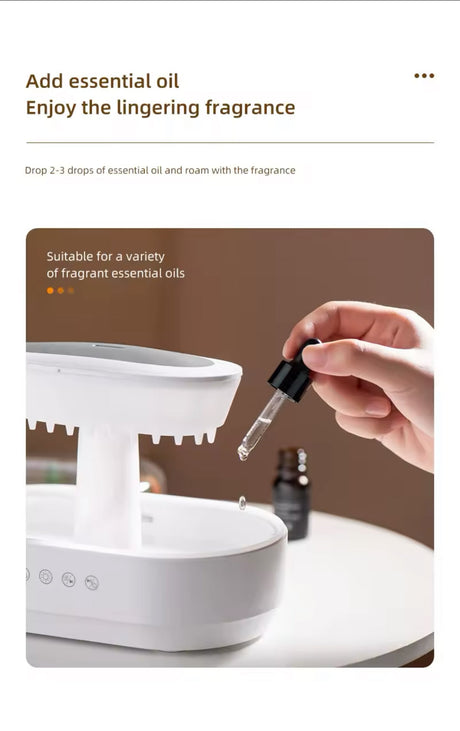 Add essential oil
Enjoy the lingering fragrance

Drop 2-3 drops of essential oil and roam with the fragrance

Suitable for a variety of fragrant essential oils