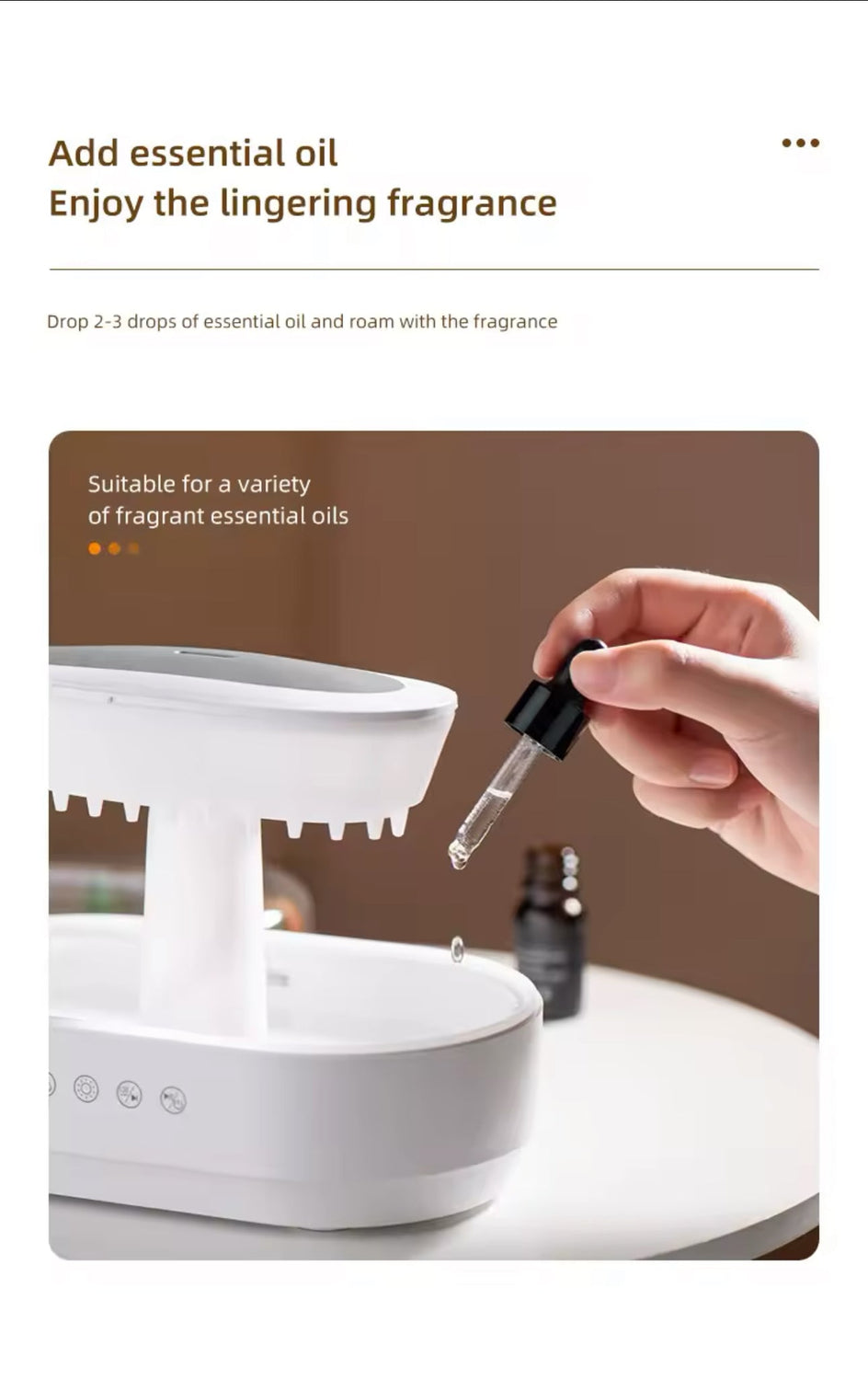 Add essential oil
Enjoy the lingering fragrance

Drop 2-3 drops of essential oil and roam with the fragrance

Suitable for a variety of fragrant essential oils