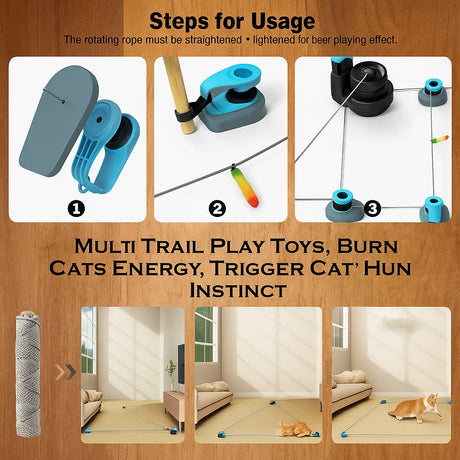 Steps for Usage
The rotating rope must be straightened • lightened for beer playing effect.

1

2

3

Multi Trail Play Toys, Burn Cats Energy, Trigger Cat' Hun Instinct