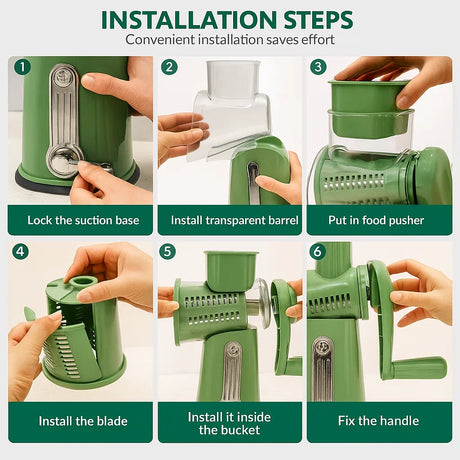 INSTALLATION STEPS
Convenient installation saves effort

1
Lock the suction base

2
Install transparent barrel

3
Put in food pusher

4
Install the blade

5
Install it inside the bucket

6
Fix the handle