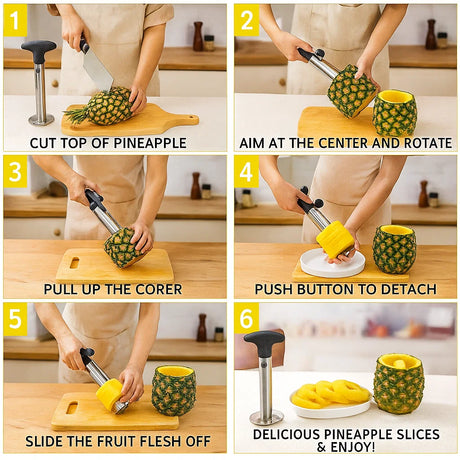 1
CUT TOP OF PINEAPPLE

2
AIM AT THE CENTER AND ROTATE

3
PULL UP THE CORER

4
PUSH BUTTON TO DETACH

5
SLIDE THE FRUIT FLESH OFF

6
DELICIOUS PINEAPPLE SLICES & ENJOY!