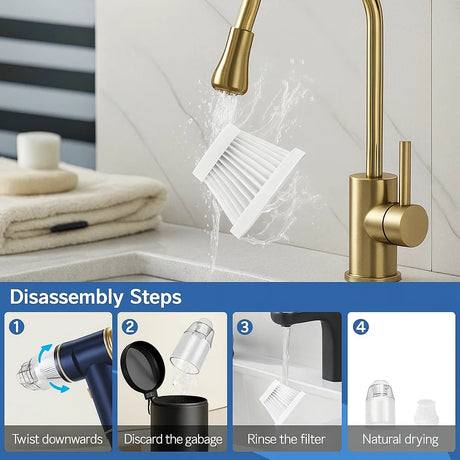 Disassembly Steps

1
Twist downwards

2
Discard the gabage

3
Rinse the filter

4
Natural drying