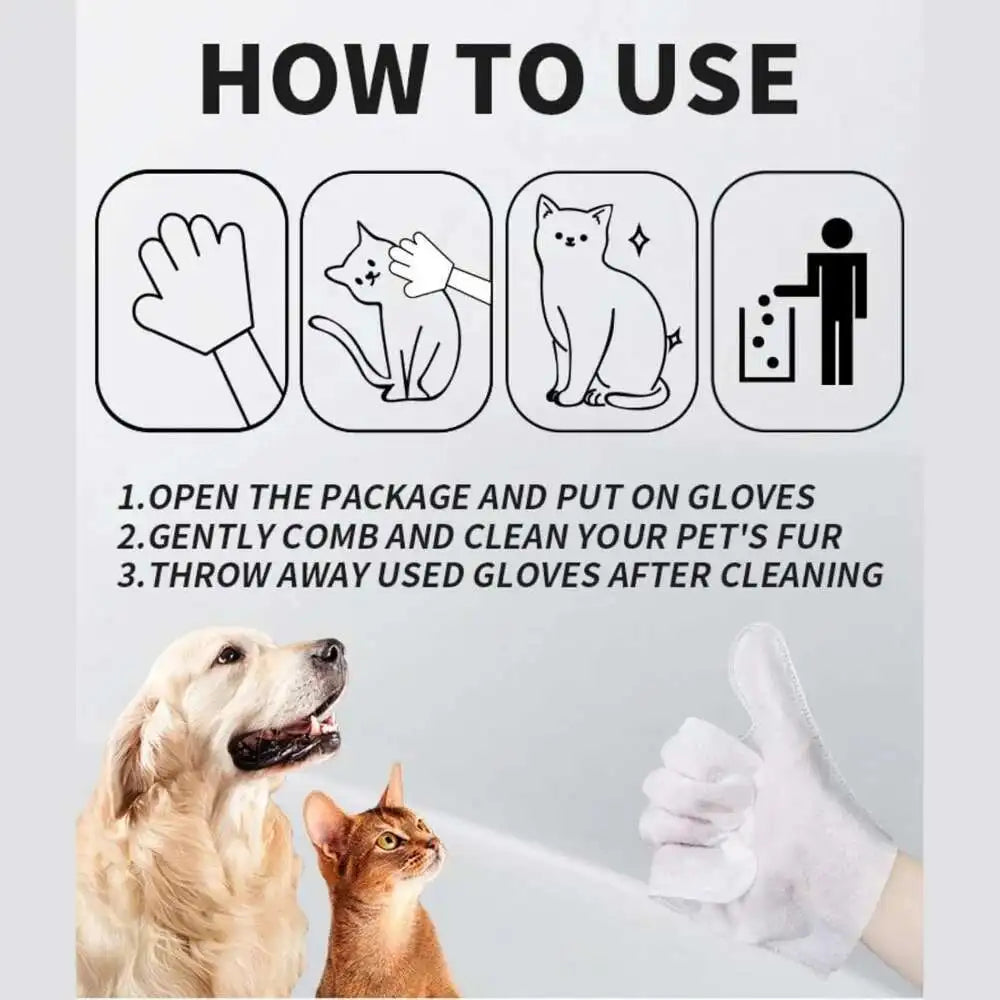 HOW TO USE

1.OPEN THE PACKAGE AND PUT ON GLOVES
2.GENTLY COMB AND CLEAN YOUR PET'S FUR
3.THROW AWAY USED GLOVES AFTER CLEANING