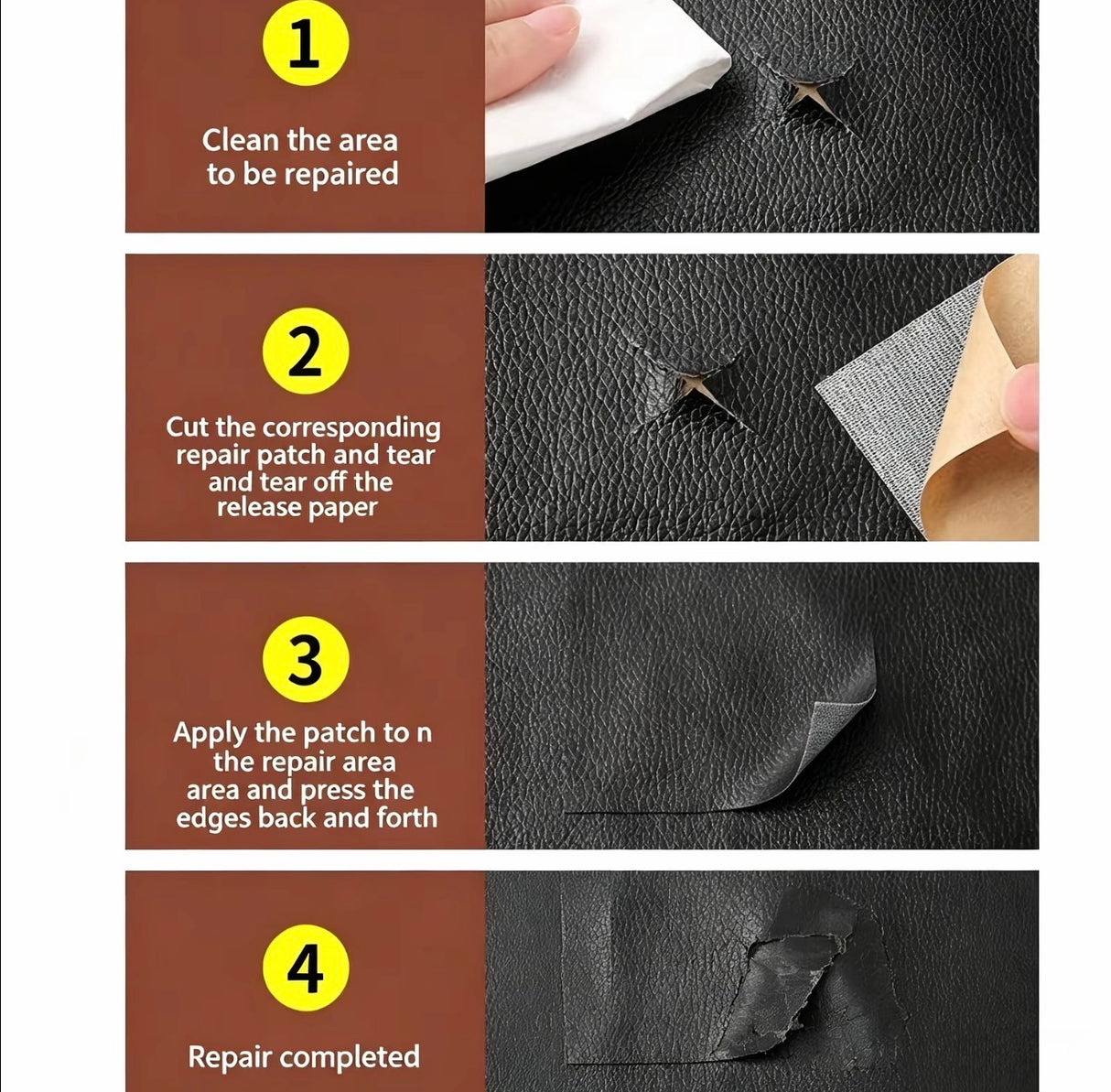 1

Clean the area to be repaired

2

Cut the corresponding repair patch and tear and tear off the release paper

3

Apply the patch to n the repair area area and press the edges back and forth

4

Repair completed