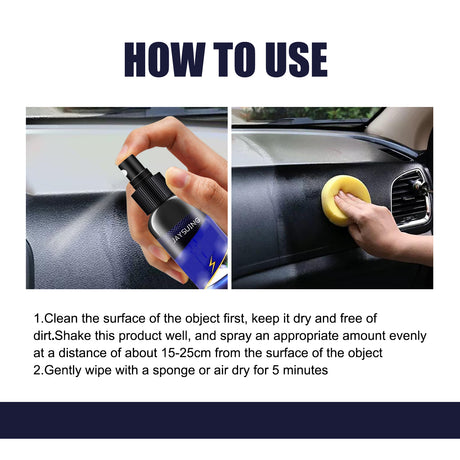 HOW TO USE

JAYSUING

1.Clean the surface of the object first, keep it dry and free of dirt.Shake this product well, and spray an appropriate amount evenly at a distance of about 15-25cm from the surface of the object
2.Gently wipe with a sponge or air dry for 5 minutes