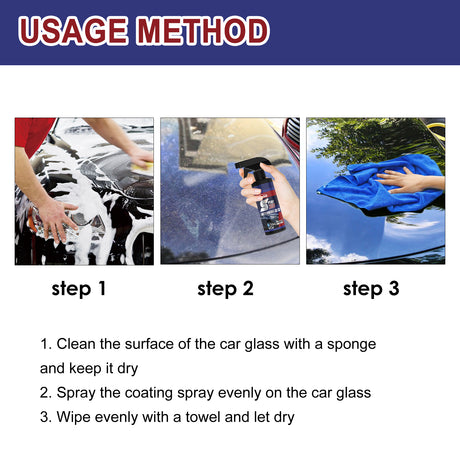 USAGE METHOD

step 1

step 2

step 3

1. Clean the surface of the car glass with a sponge and keep it dry

2. Spray the coating spray evenly on the car glass

3. Wipe evenly with a towel and let dry