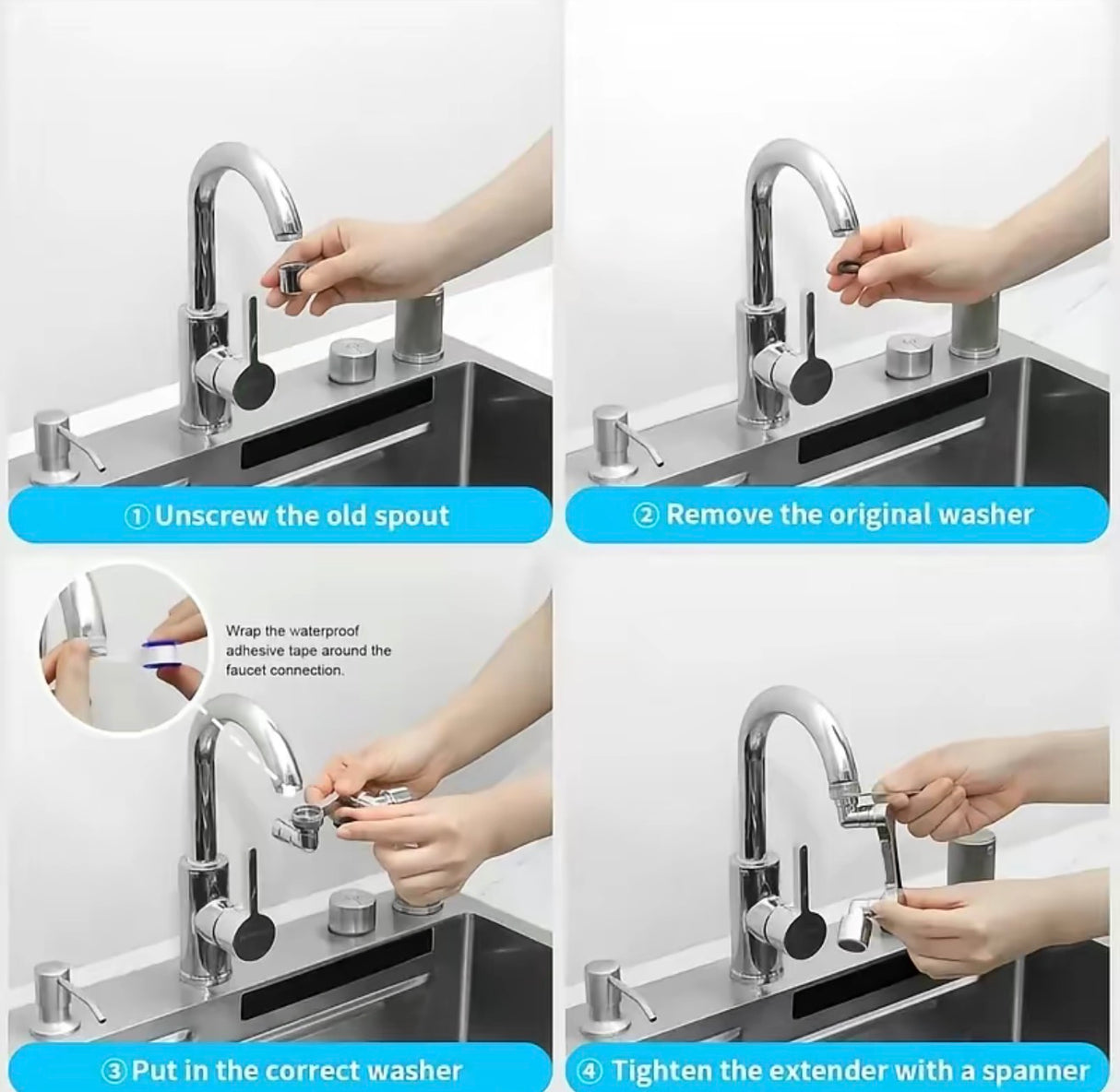 ① Unscrew the old spout

② Remove the original washer

Wrap the waterproof adhesive tape around the faucet connection.

③ Put in the correct washer

④ Tighten the extender with a spanner