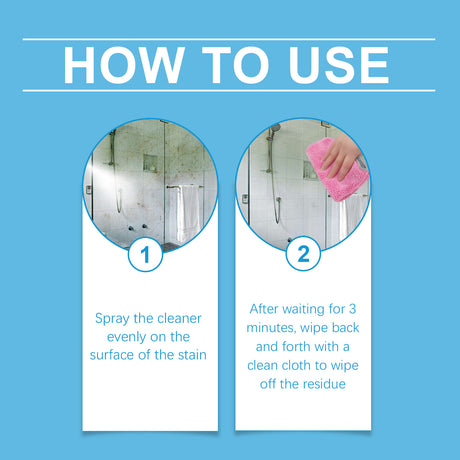 HOW TO USE

1

Spray the cleaner evenly on the surface of the stain

2

After waiting for 3 minutes, wipe back and forth with a clean cloth to wipe off the residue