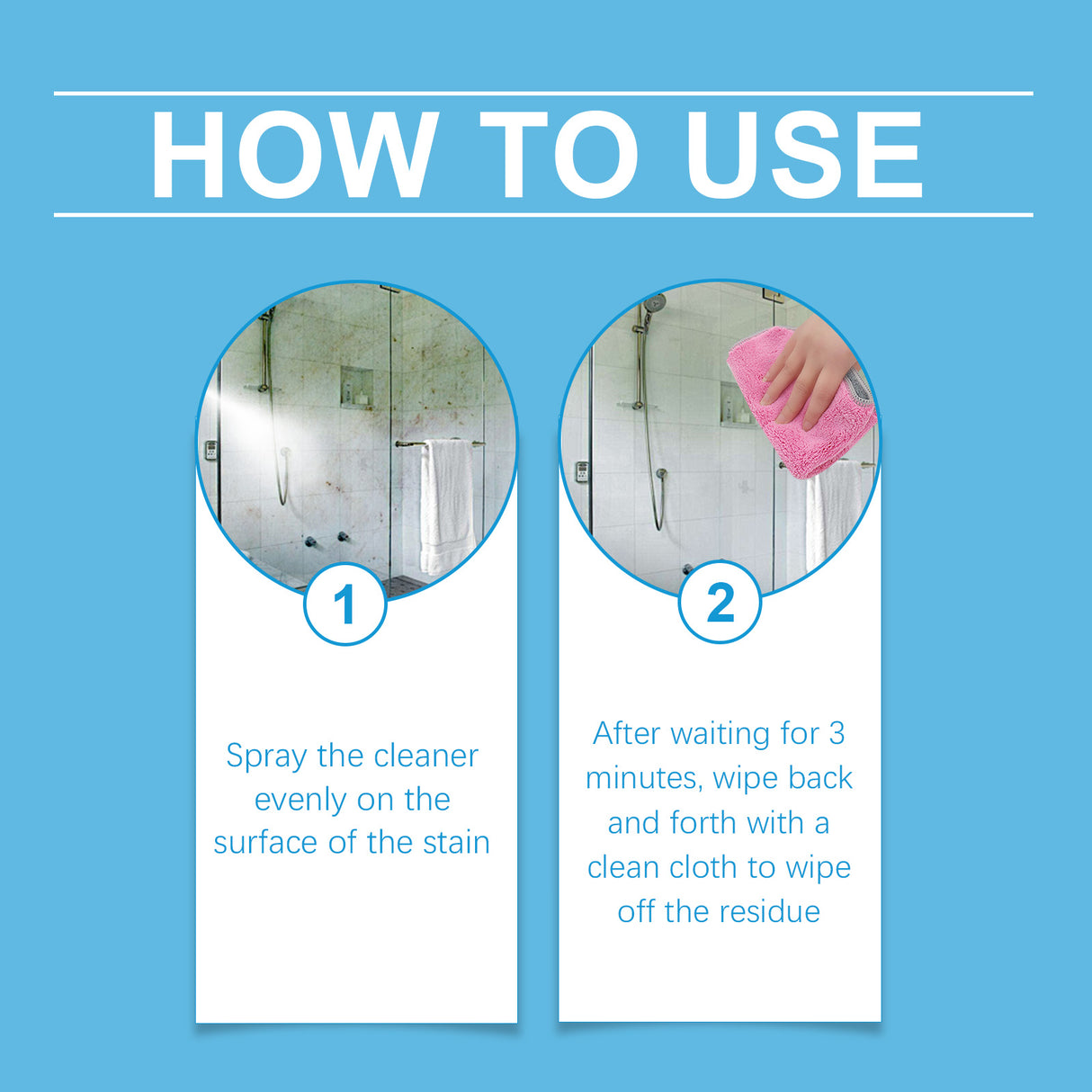 HOW TO USE

1

Spray the cleaner evenly on the surface of the stain

2

After waiting for 3 minutes, wipe back and forth with a clean cloth to wipe off the residue