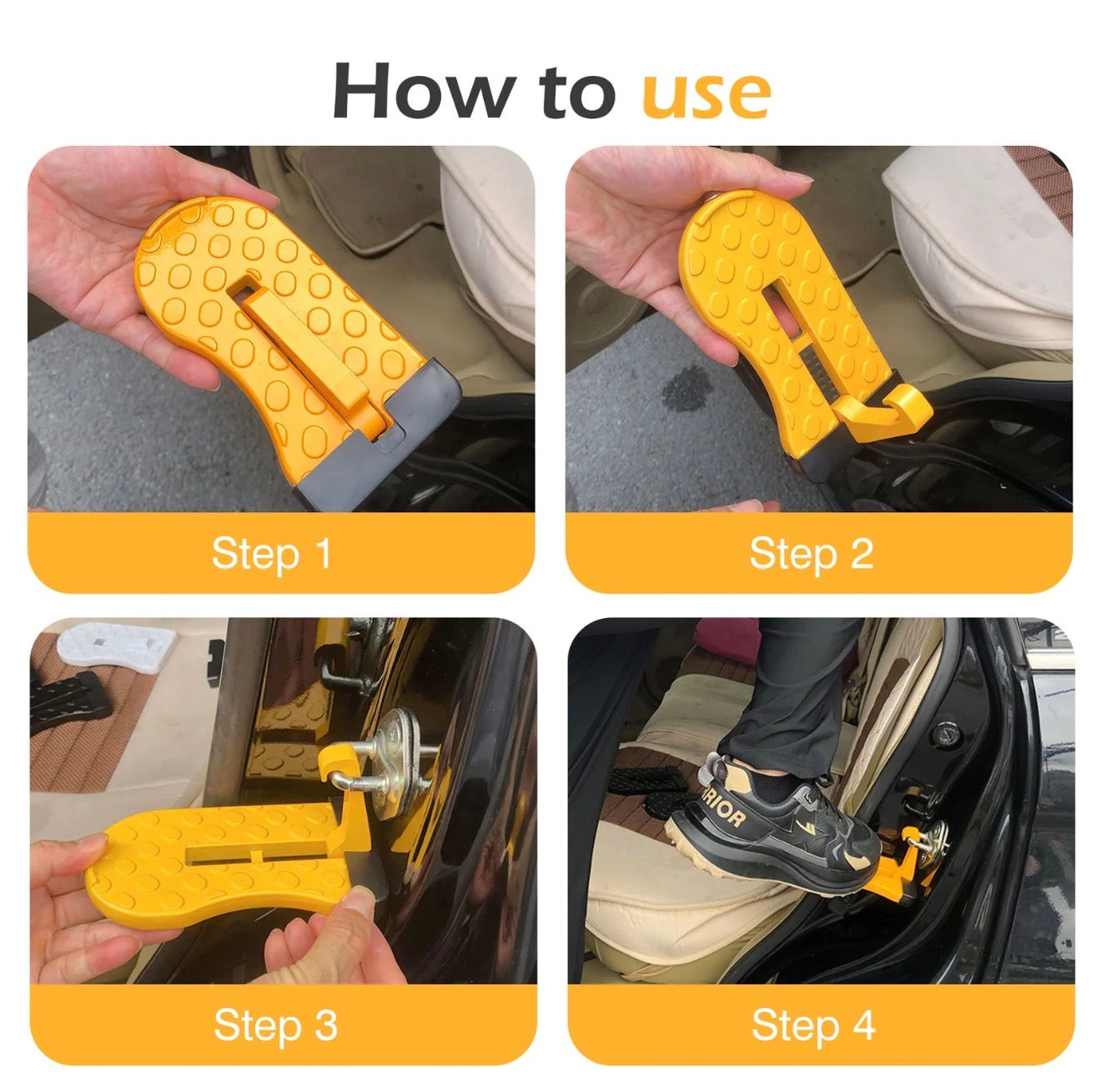 How to use

Step 1

Step 2

Step 3

RIOR

Step 4