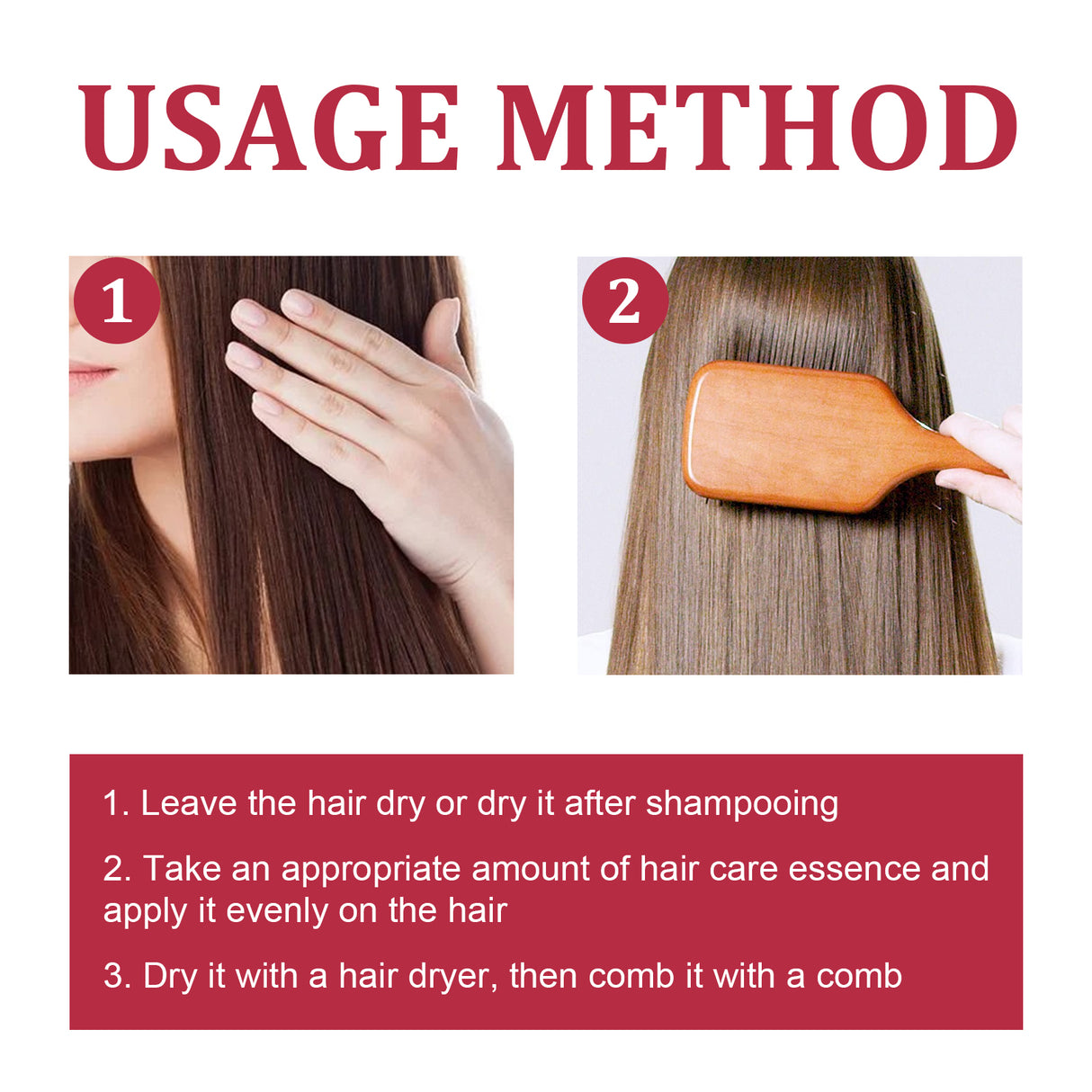 USAGE METHOD

1

2

1. Leave the hair dry or dry it after shampooing

2. Take an appropriate amount of hair care essence and apply it evenly on the hair

3. Dry it with a hair dryer, then comb it with a comb