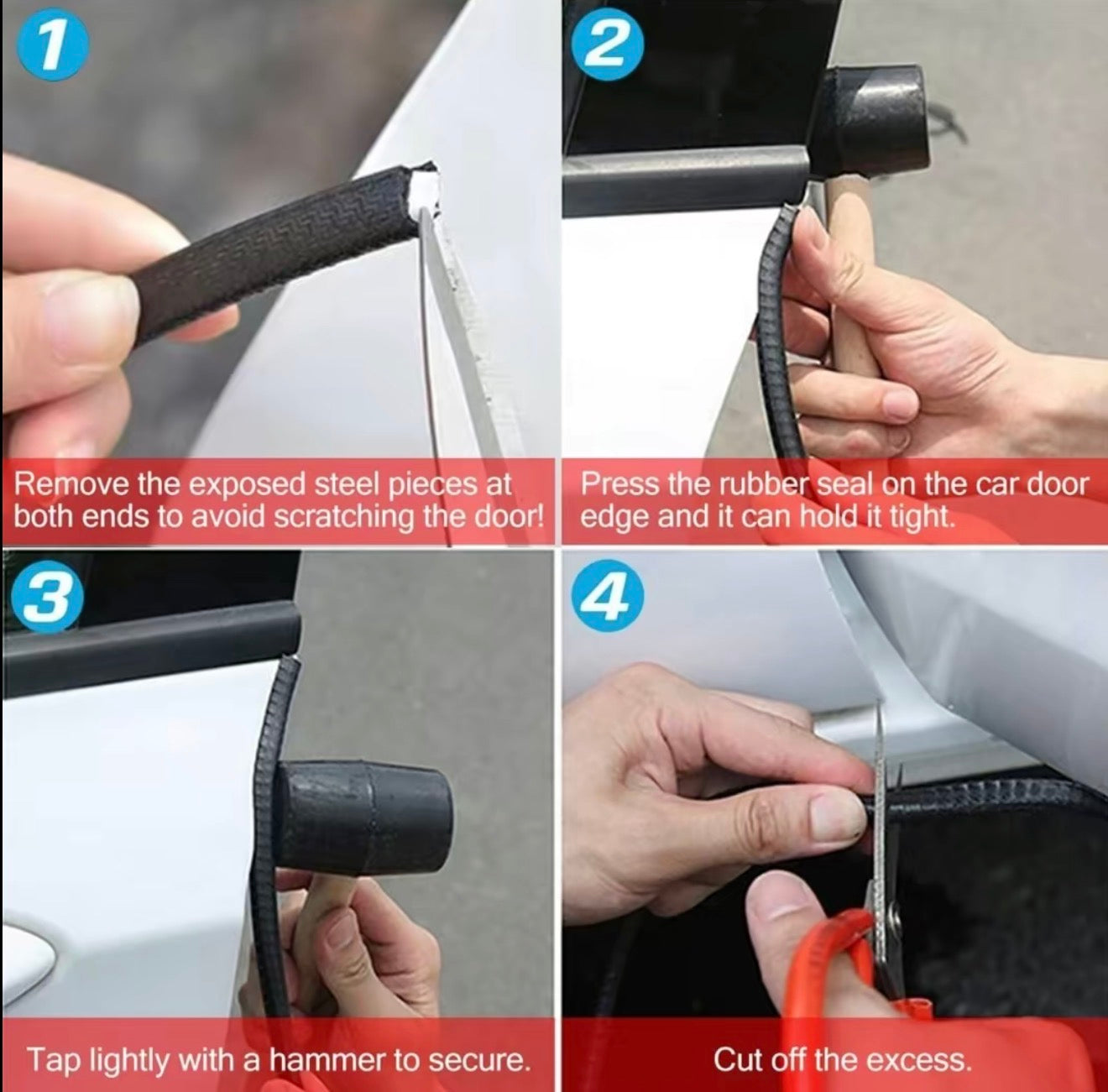 1

Remove the exposed steel pieces at both ends to avoid scratching the door!

2

Press the rubber seal on the car door edge and it can hold it tight.

3

Tap lightly with a hammer to secure.

4

Cut off the excess.