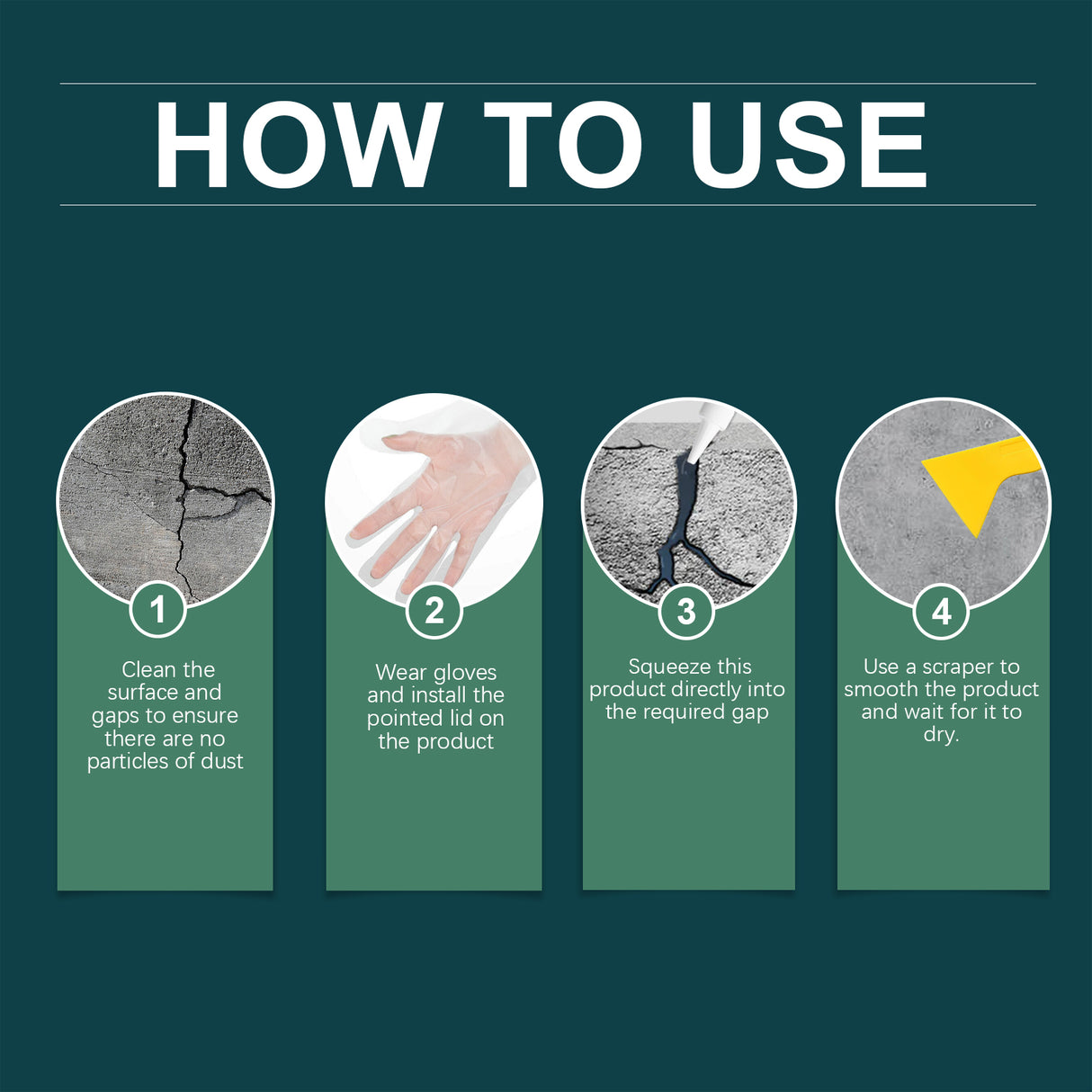 HOW TO USE

1

Clean the surface and gaps to ensure there are no particles of dust

2

Wear gloves and install the pointed lid on the product

3

Squeeze this product directly into the required gap

4

Use a scraper to smooth the product and wait for it to dry.