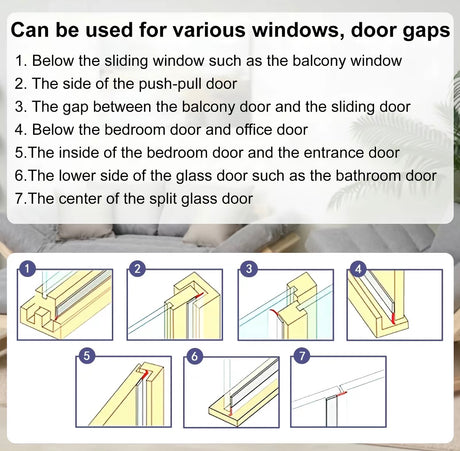 Can be used for various windows, door gaps

1. Below the sliding window such as the balcony window
2. The side of the push-pull door
3. The gap between the balcony door and the sliding door
4. Below the bedroom door and office door
5.The inside of the bedroom door and the entrance door
6.The lower side of the glass door such as the bathroom door
7.The center of the split glass door

1
2
3
4
5
6
7