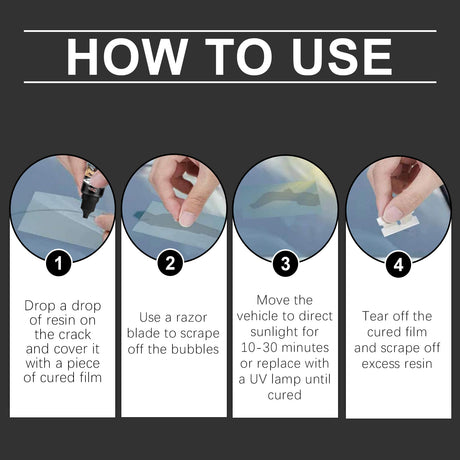 HOW TO USE

1

Drop a drop of resin on the crack and cover it with a piece of cured film

2

Use a razor blade to scrape off the bubbles

3

Move the vehicle to direct sunlight for 10-30 minutes or replace with a UV lamp until cured

4

Tear off the cured film and scrape off excess resin