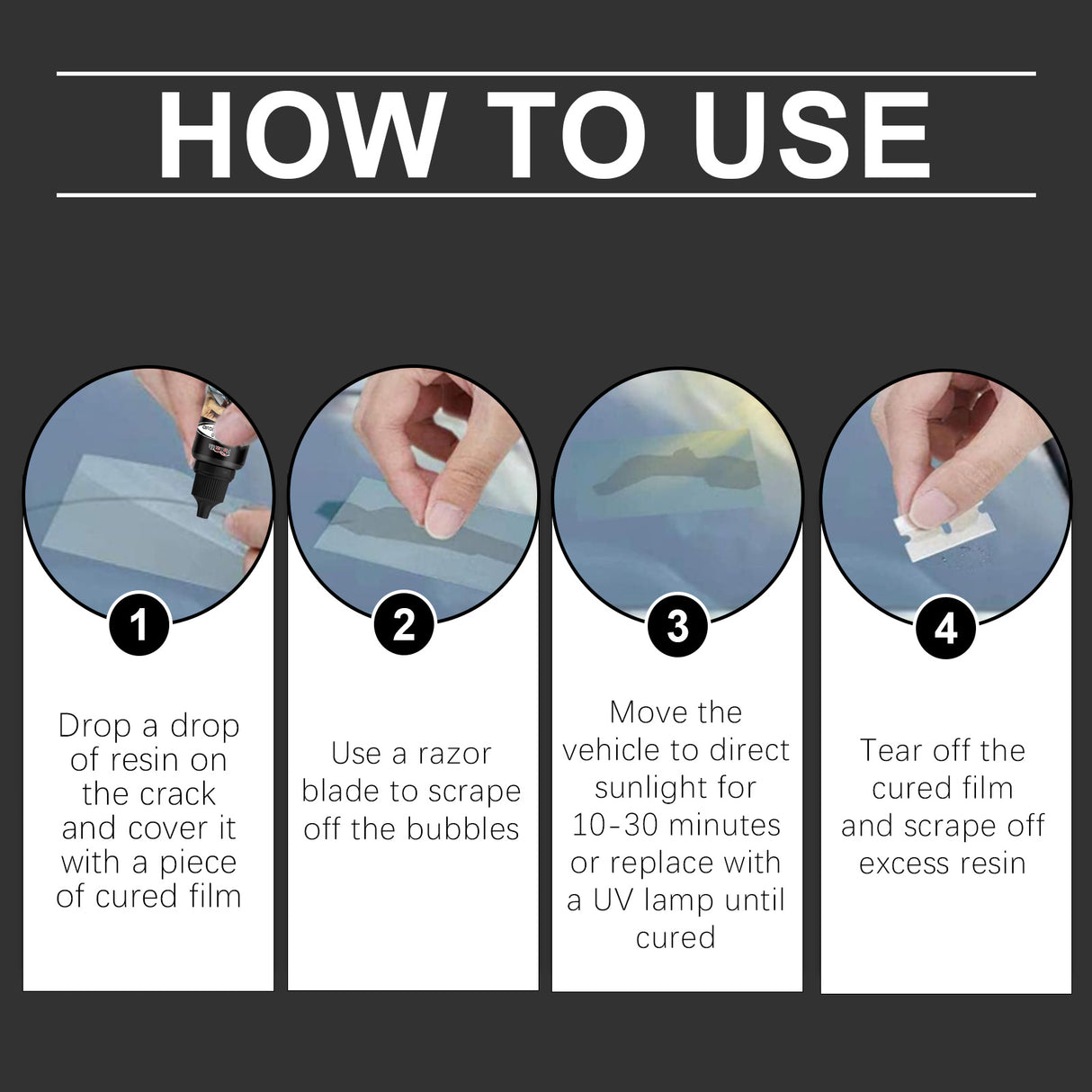 HOW TO USE

1

Drop a drop of resin on the crack and cover it with a piece of cured film

2

Use a razor blade to scrape off the bubbles

3

Move the vehicle to direct sunlight for 10-30 minutes or replace with a UV lamp until cured

4

Tear off the cured film and scrape off excess resin