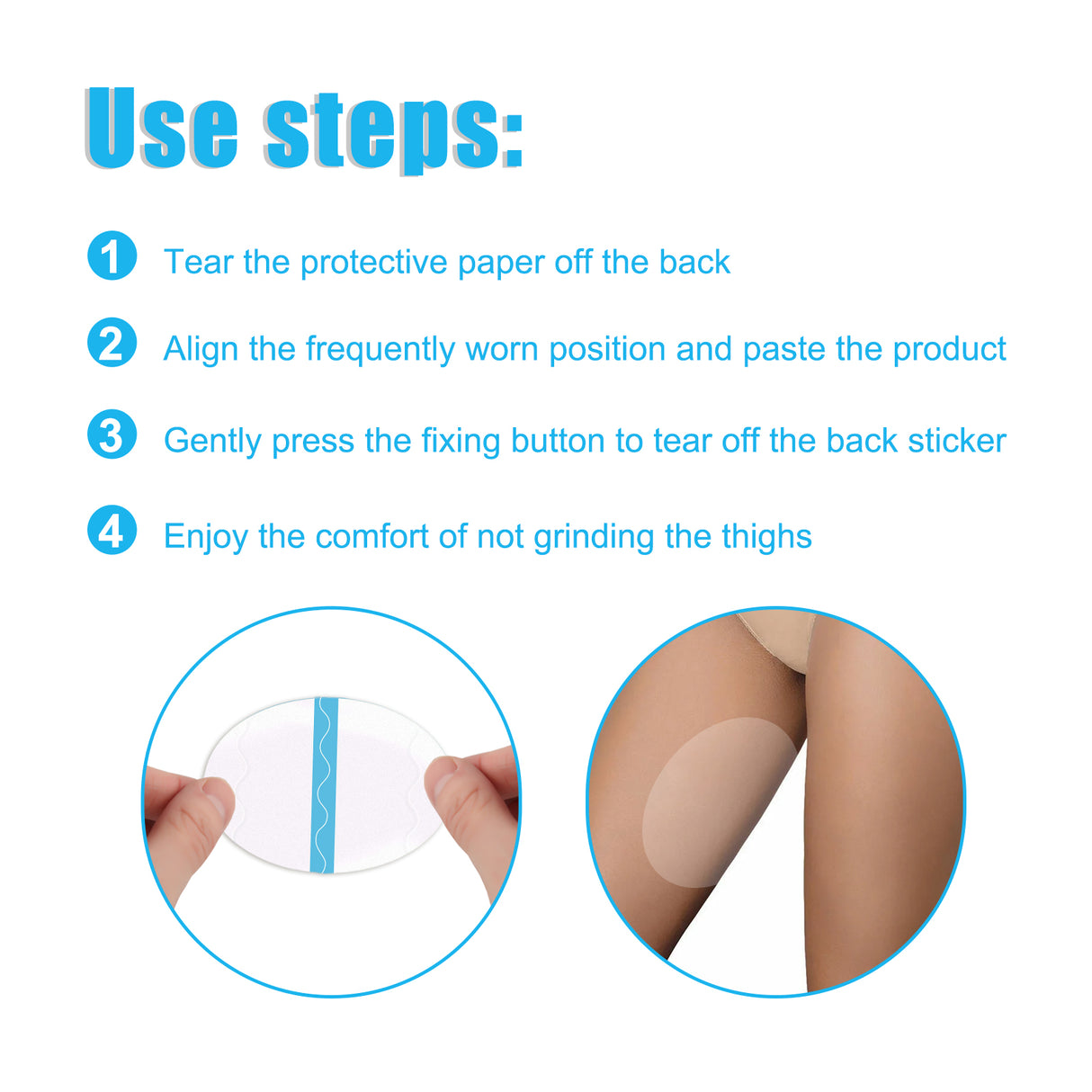 Use steps:

1 Tear the protective paper off the back

2 Align the frequently worn position and paste the product

3 Gently press the fixing button to tear off the back sticker

4 Enjoy the comfort of not grinding the thighs