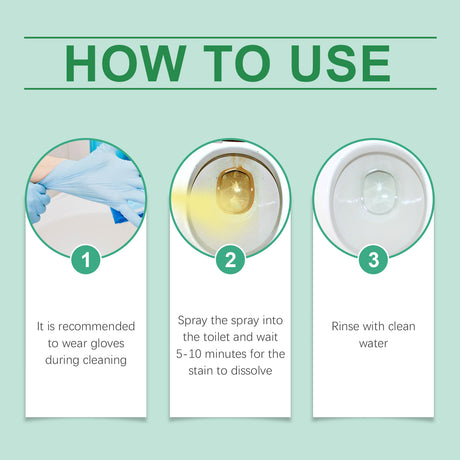 HOW TO USE

1

It is recommended to wear gloves during cleaning

2

Spray the spray into the toilet and wait 5-10 minutes for the stain to dissolve

3

Rinse with clean water