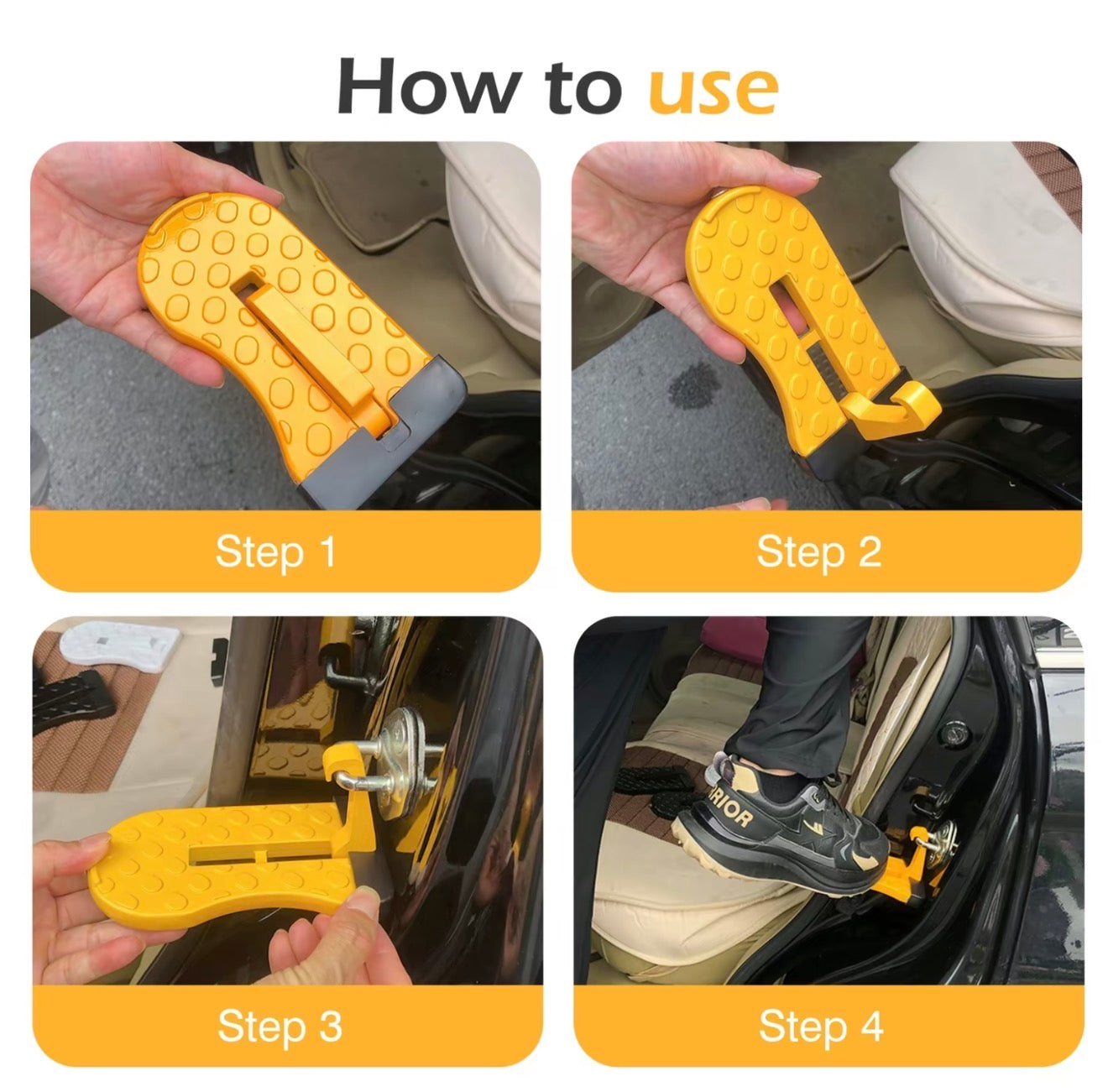 How to use

Step 1

Step 2

Step 3

RIOR

Step 4