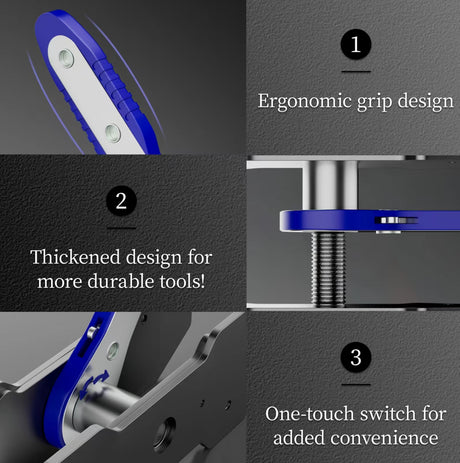 1

Ergonomic grip design

2

Thickened design for more durable tools!

3

One-touch switch for added convenience