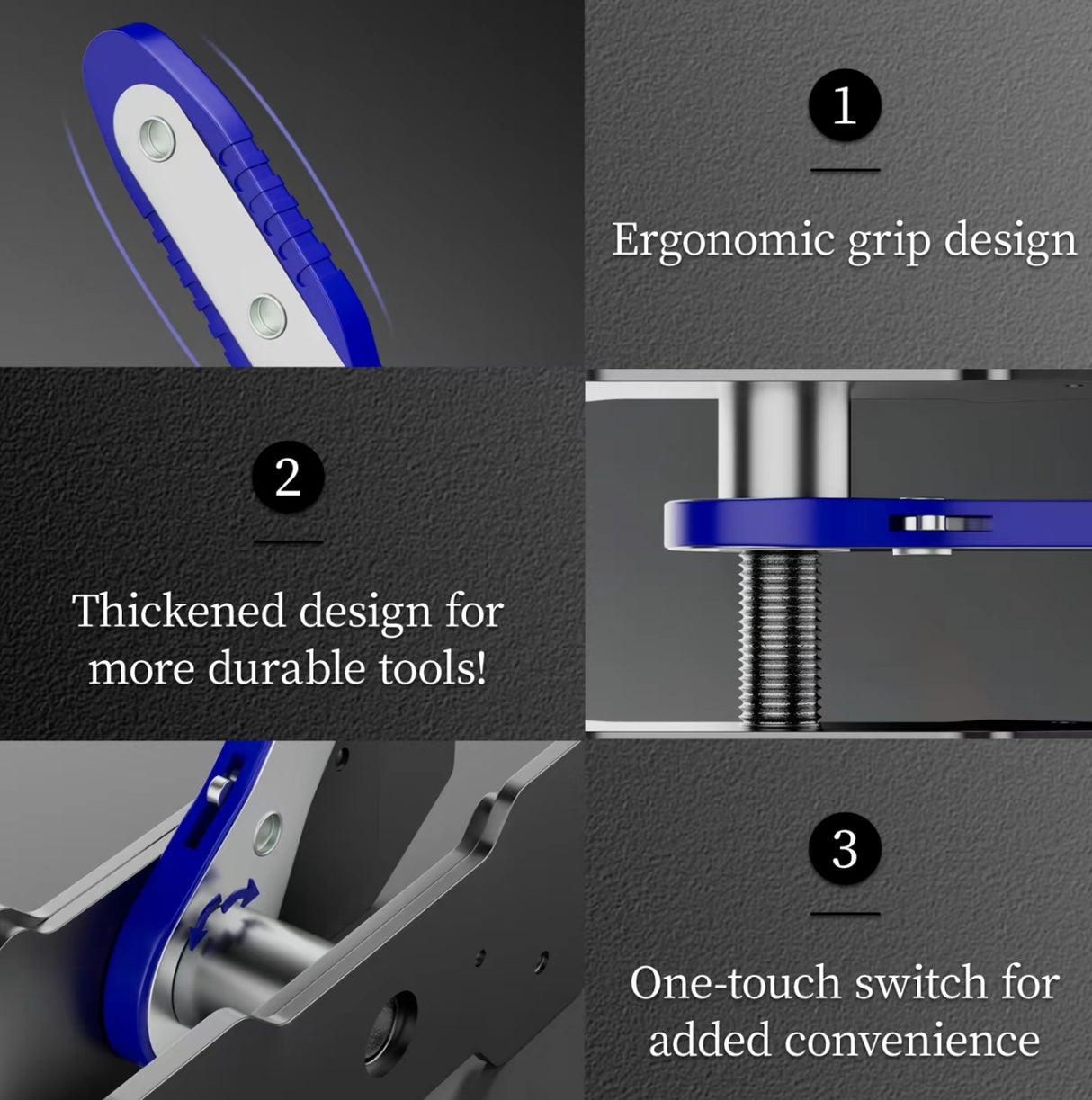 1

Ergonomic grip design

2

Thickened design for more durable tools!

3

One-touch switch for added convenience