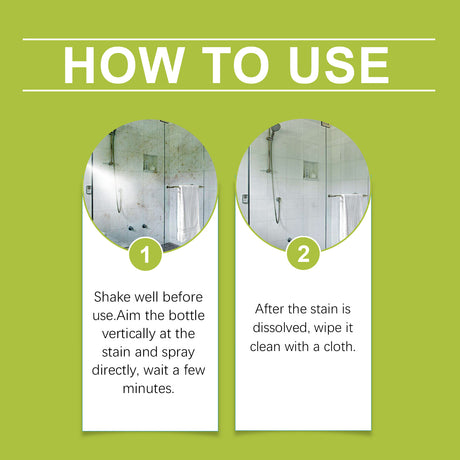 HOW TO USE

1

Shake well before use.Aim the bottle vertically at the stain and spray directly, wait a few minutes.

2

After the stain is dissolved, wipe it clean with a cloth.