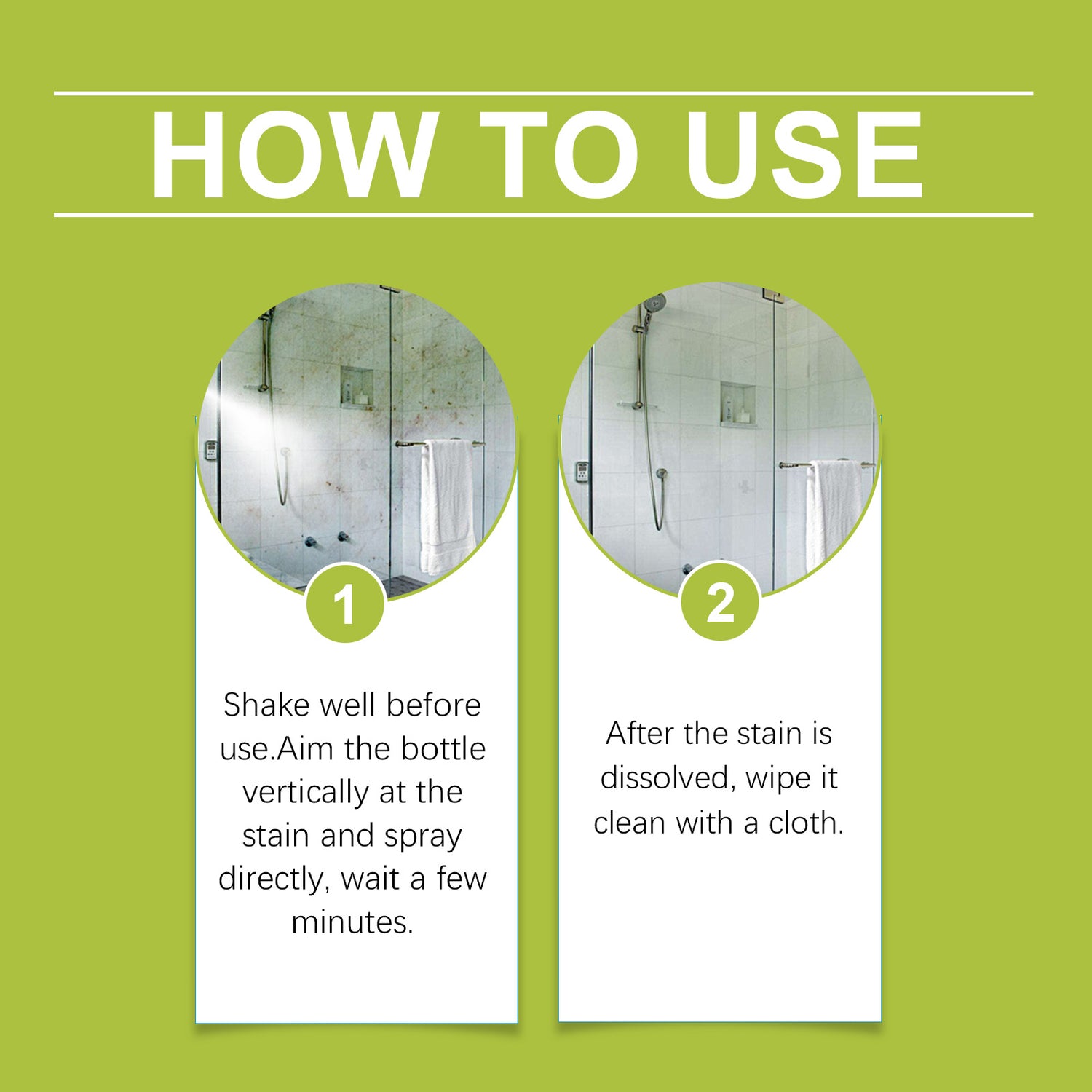 HOW TO USE

1

Shake well before use.Aim the bottle vertically at the stain and spray directly, wait a few minutes.

2

After the stain is dissolved, wipe it clean with a cloth.