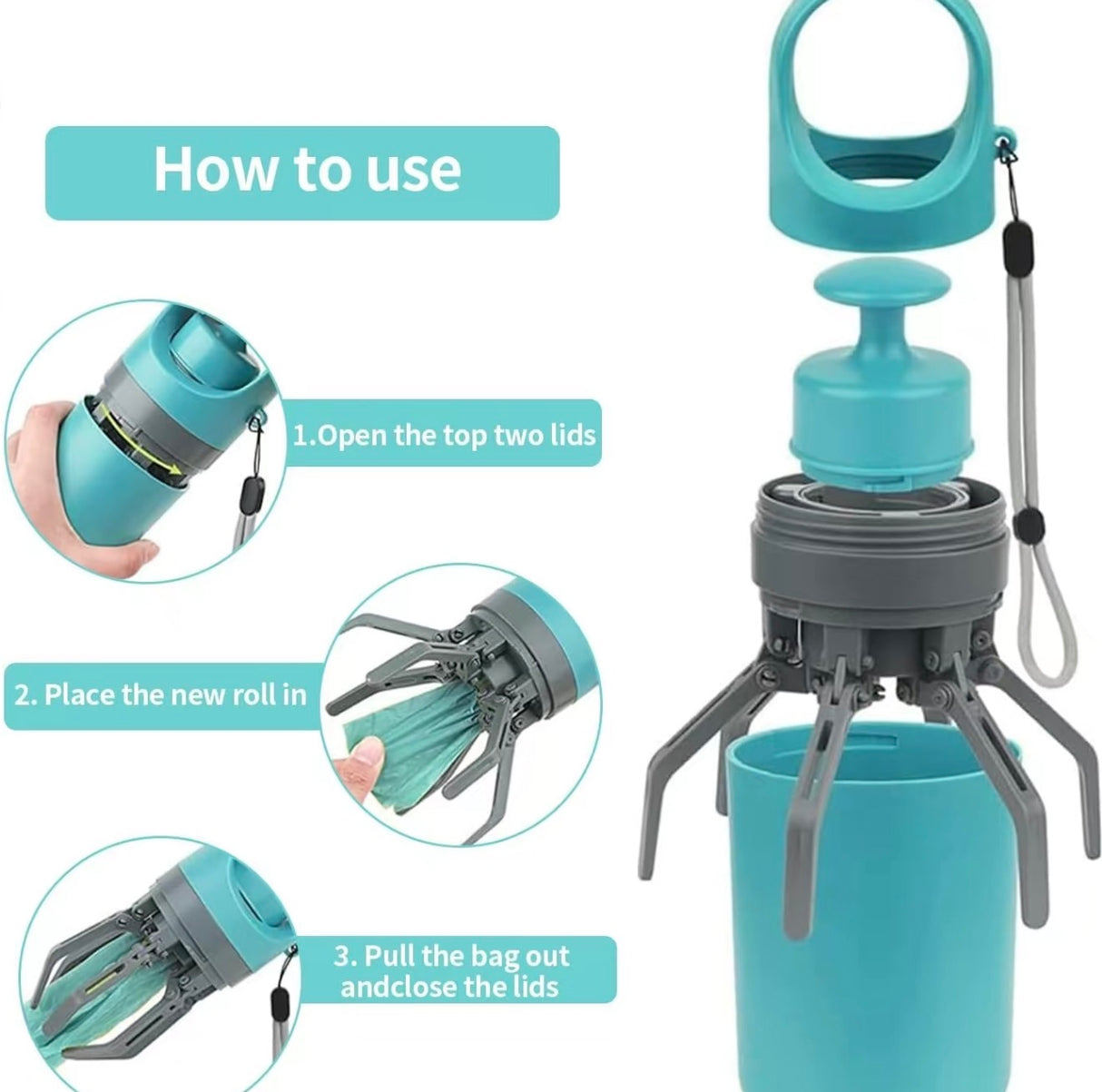 How to use

1.Open the top two lids

2. Place the new roll in

3. Pull the bag out andclose the lids