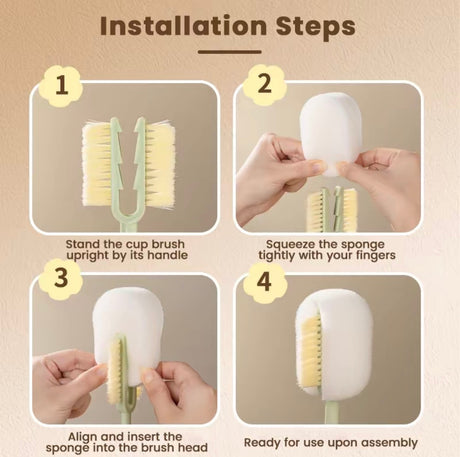 Installation Steps

1

Stand the cup brush upright by its handle

2

Squeeze the sponge tightly with your fingers

3

Align and insert the sponge into the brush head

4

Ready for use upon assembly