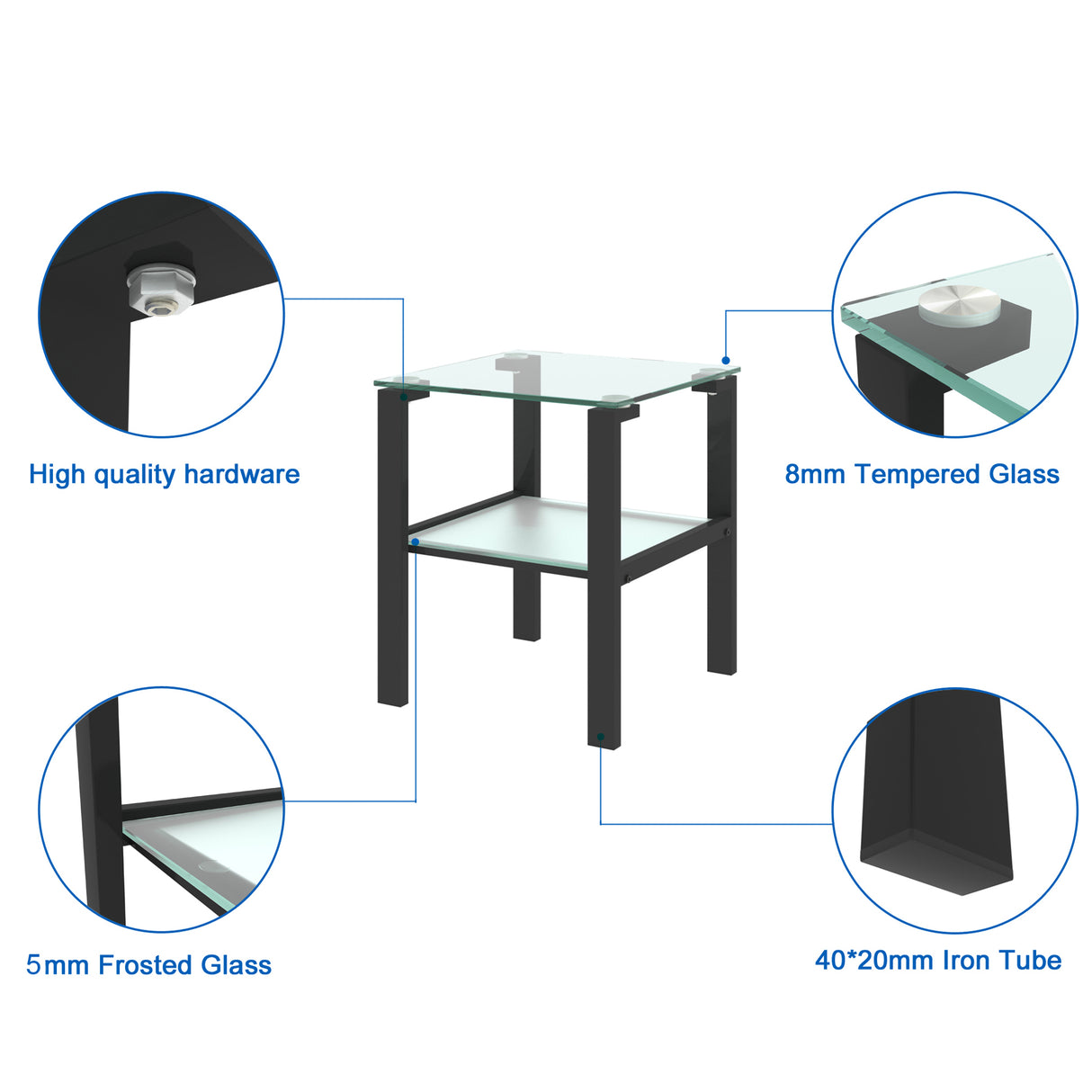 High quality hardware

8mm Tempered Glass

5mm Frosted Glass

40*20mm Iron Tube