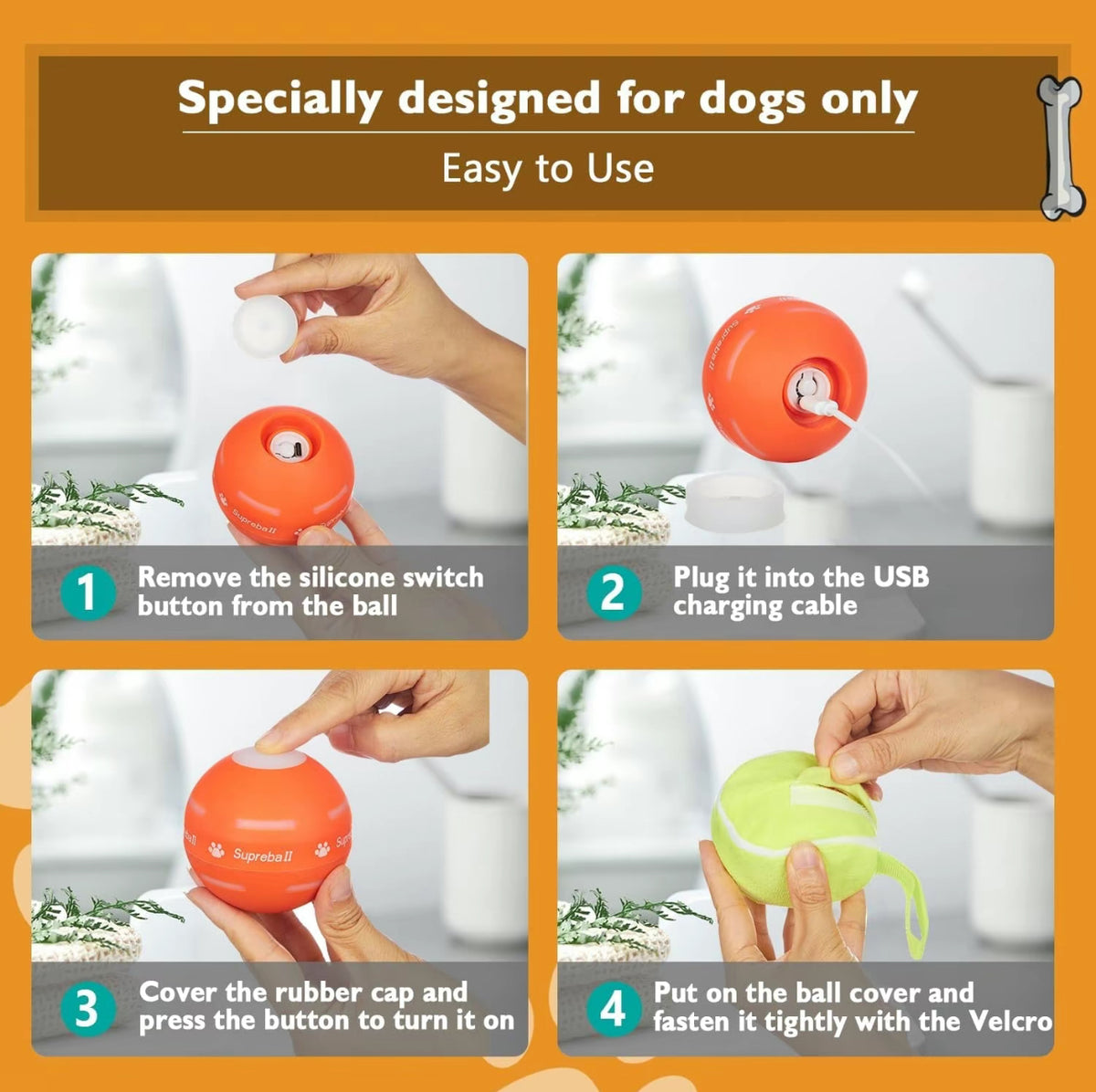 Specially designed for dogs only
Easy to Use

Supreball

1 Remove the silicone switch button from the ball

Supreball

2 Plug it into the USB charging cable

Supreball

3 Cover the rubber cap and press the button to turn it on

4 Put on the ball cover and fasten it tightly with the Velcro