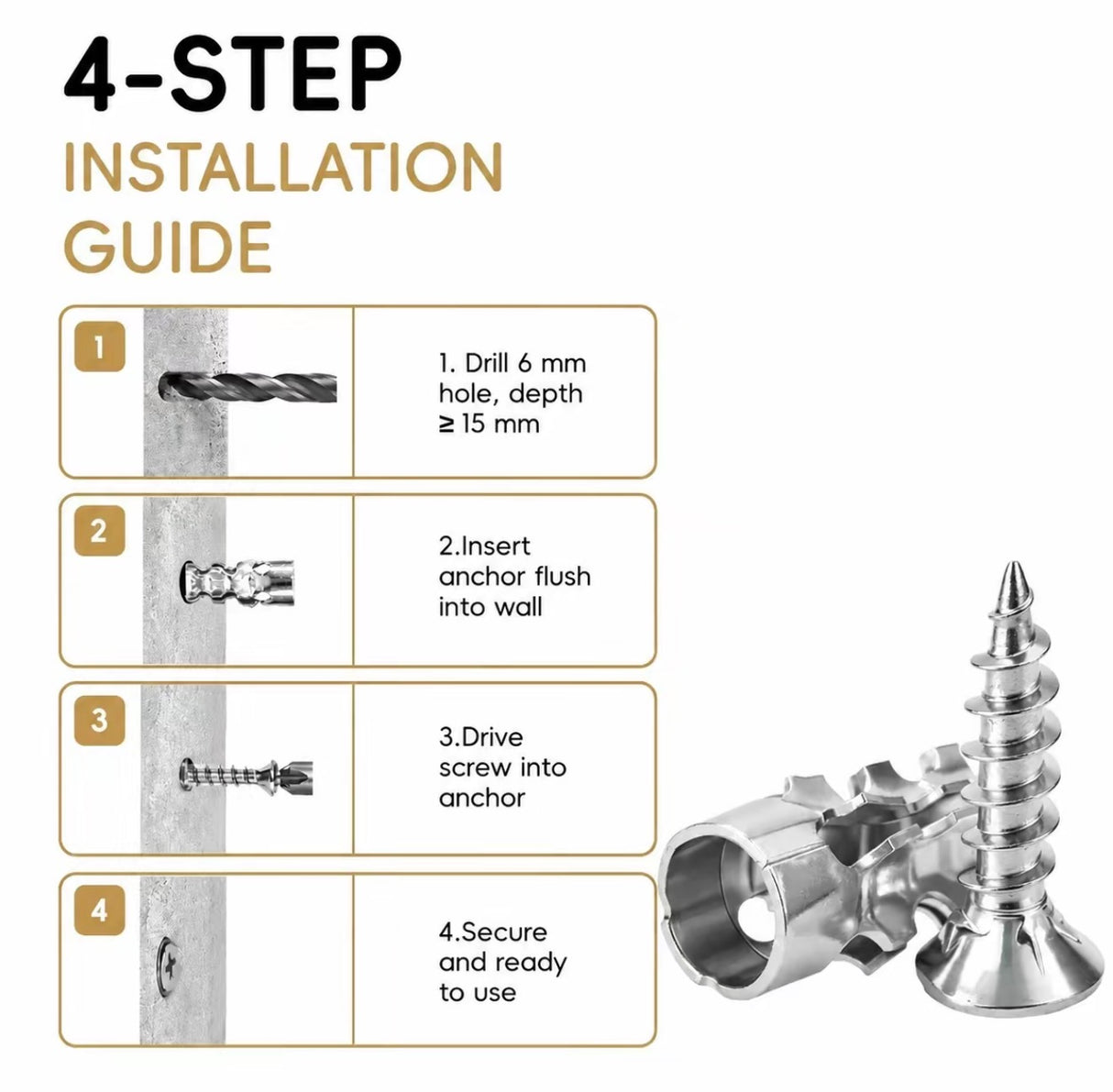 4-STEP
INSTALLATION
GUIDE

1

1. Drill 6 mm hole, depth ≥ 15 mm

2

2.Insert anchor flush into wall

3

3.Drive screw into anchor

4

4.Secure and ready to use