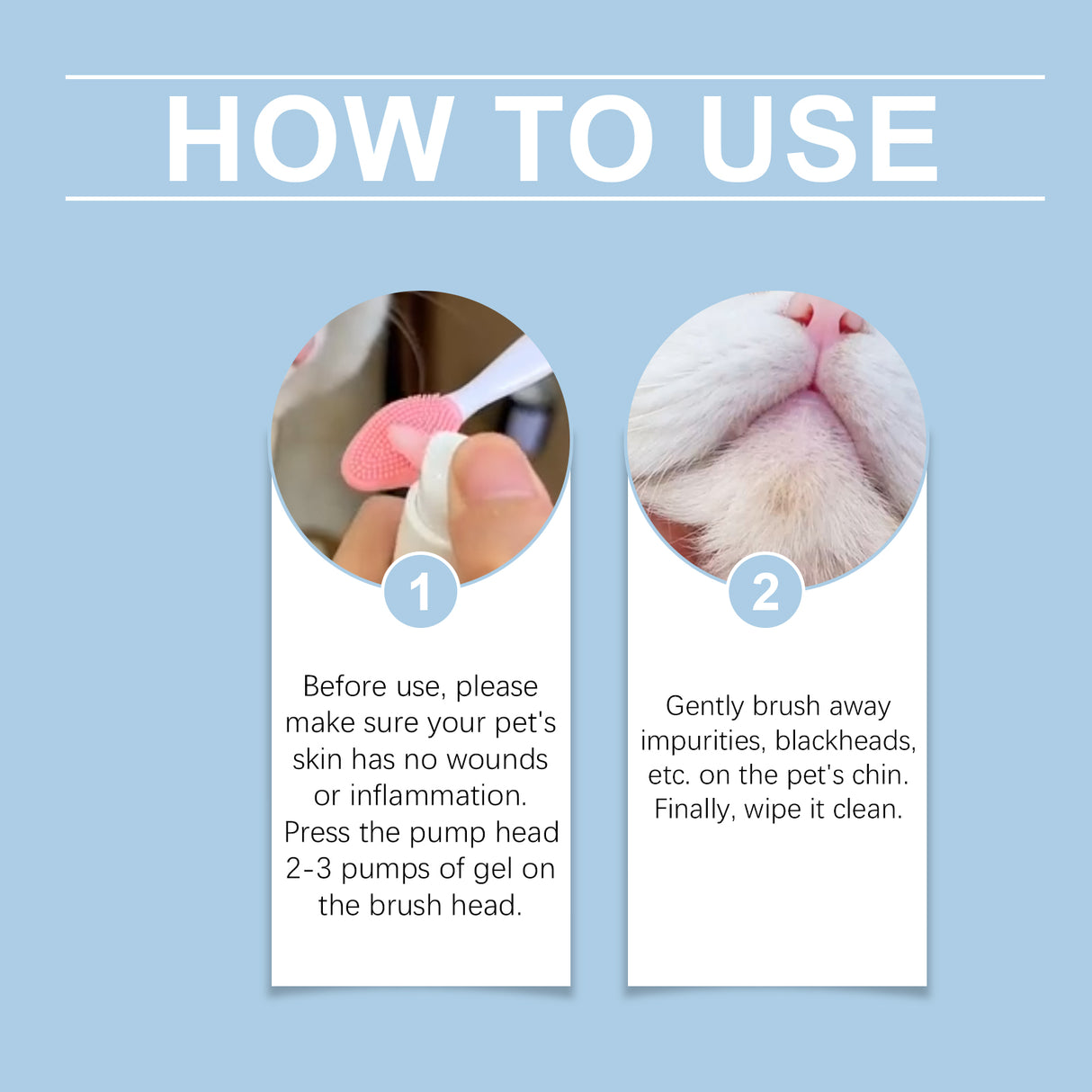 HOW TO USE

1

Before use, please make sure your pet's skin has no wounds or inflammation. Press the pump head 2-3 pumps of gel on the brush head.

2

Gently brush away impurities, blackheads, etc. on the pet's chin. Finally, wipe it clean.