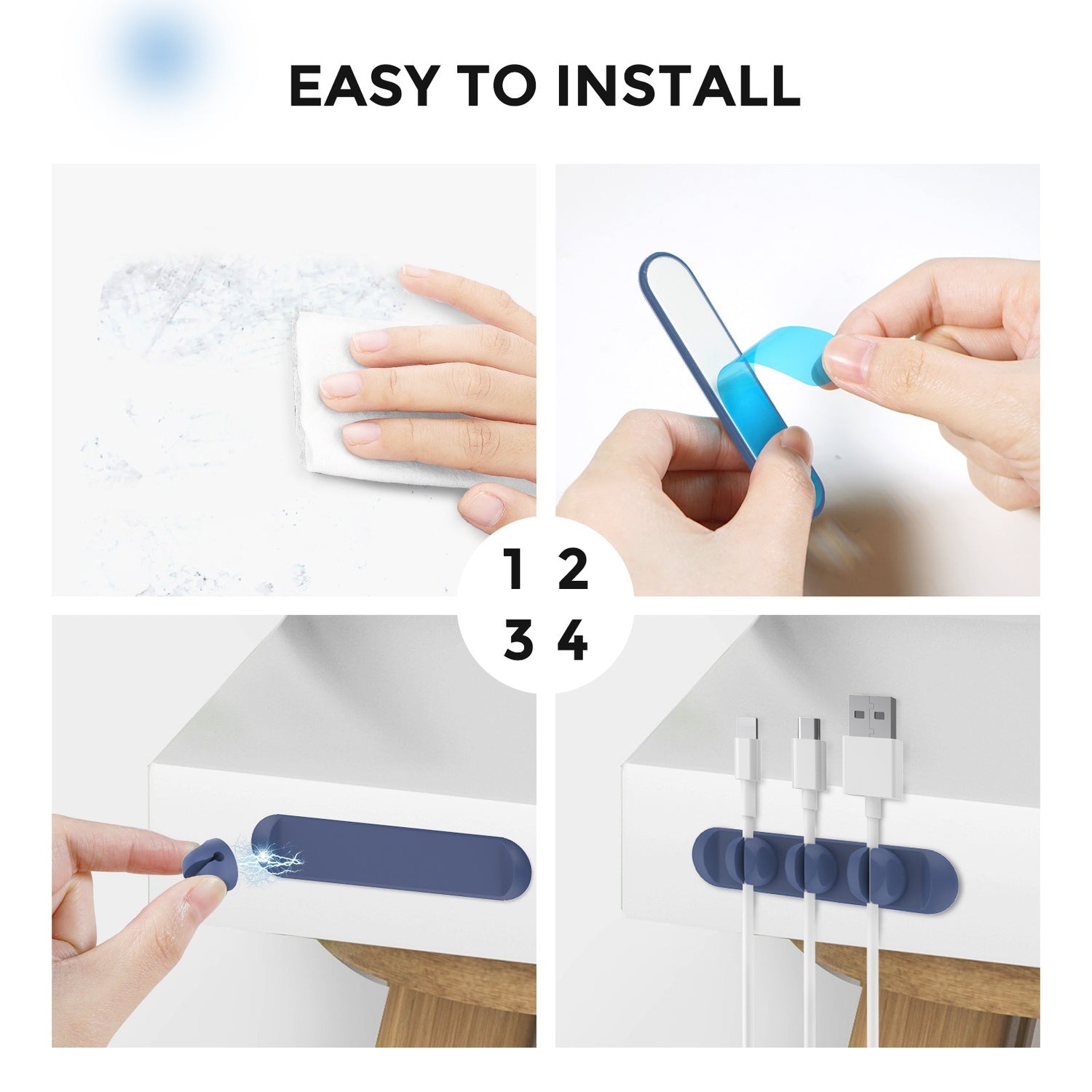 EASY TO INSTALL

1 2

3 4