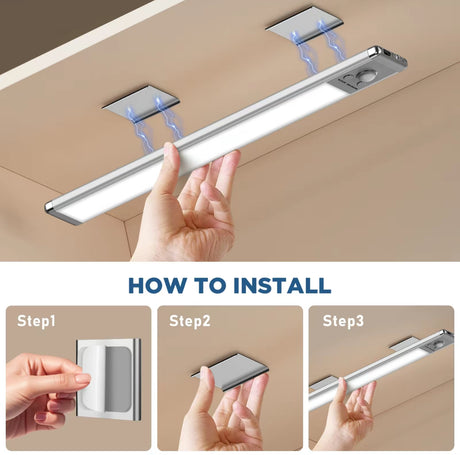 HOW TO INSTALL

Step1

Step2

Step3