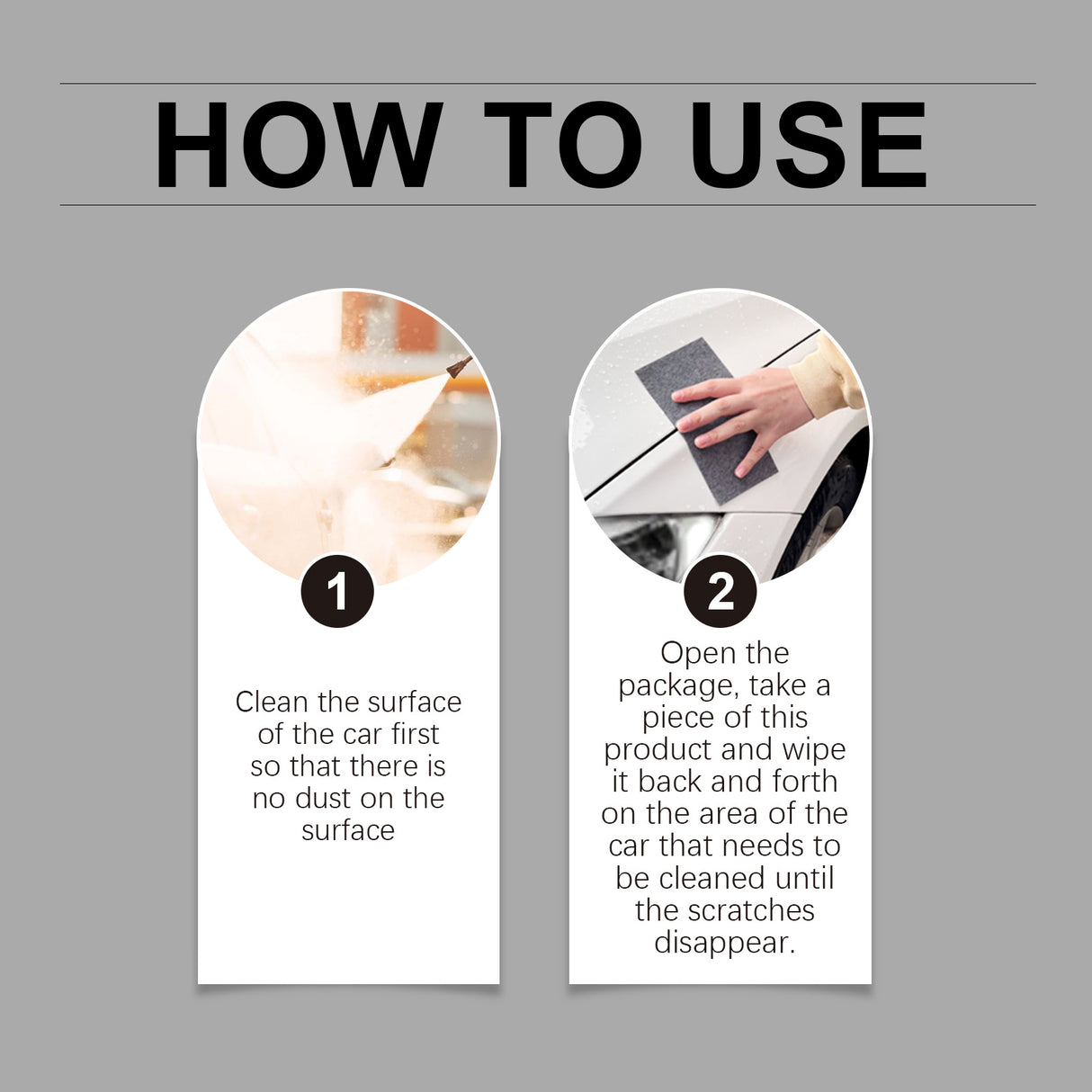 HOW TO USE

1

Clean the surface of the car first so that there is no dust on the surface

2

Open the package, take a piece of this product and wipe it back and forth on the area of the car that needs to be cleaned until the scratches disappear.