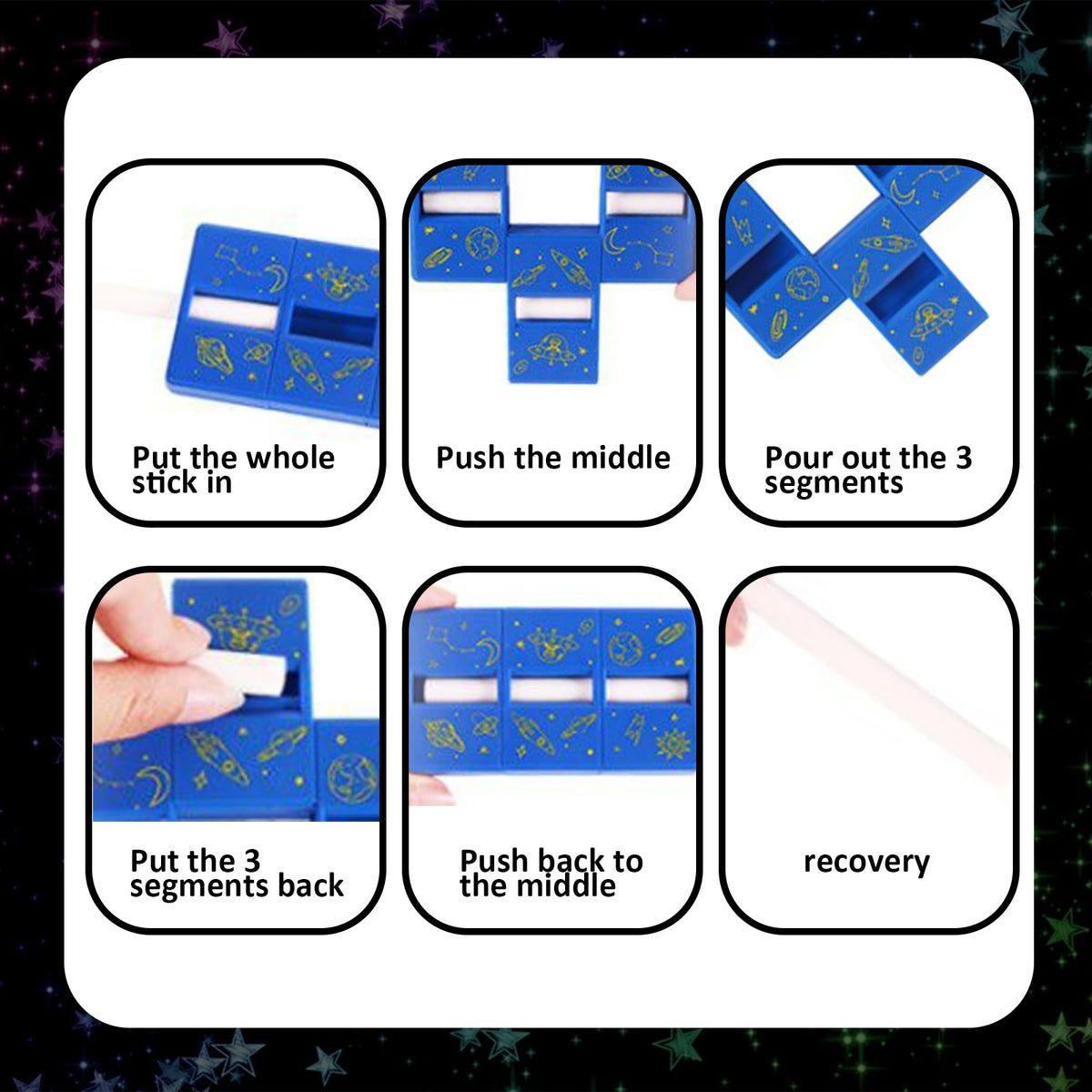 Put the whole stick in

Push the middle

Pour out the 3 segments

Put the 3 segments back

Push back to the middle

recovery