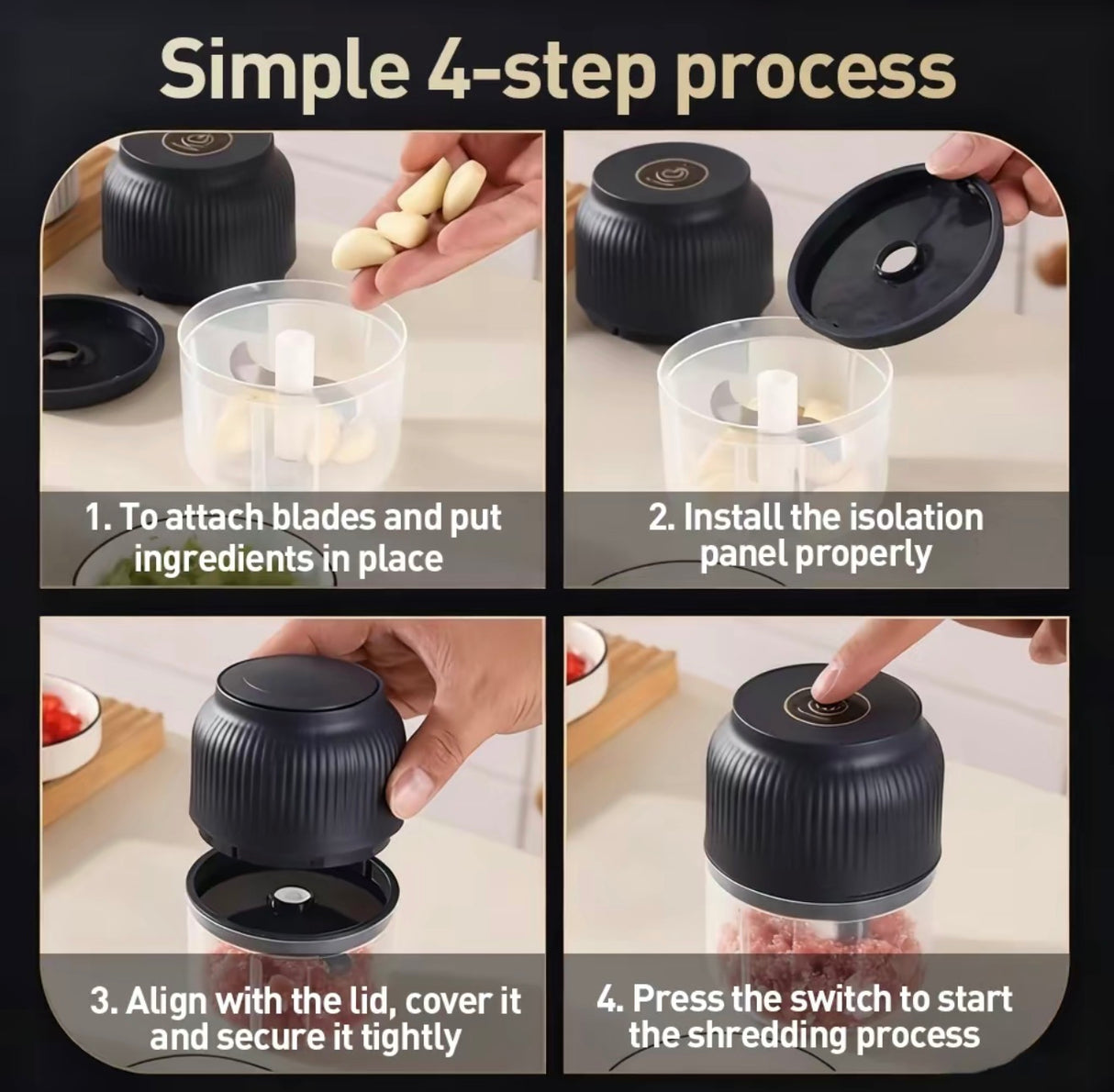 Simple 4-step process

1. To attach blades and put ingredients in place

2. Install the isolation panel properly

3. Align with the lid, cover it and secure it tightly

4. Press the switch to start the shredding process