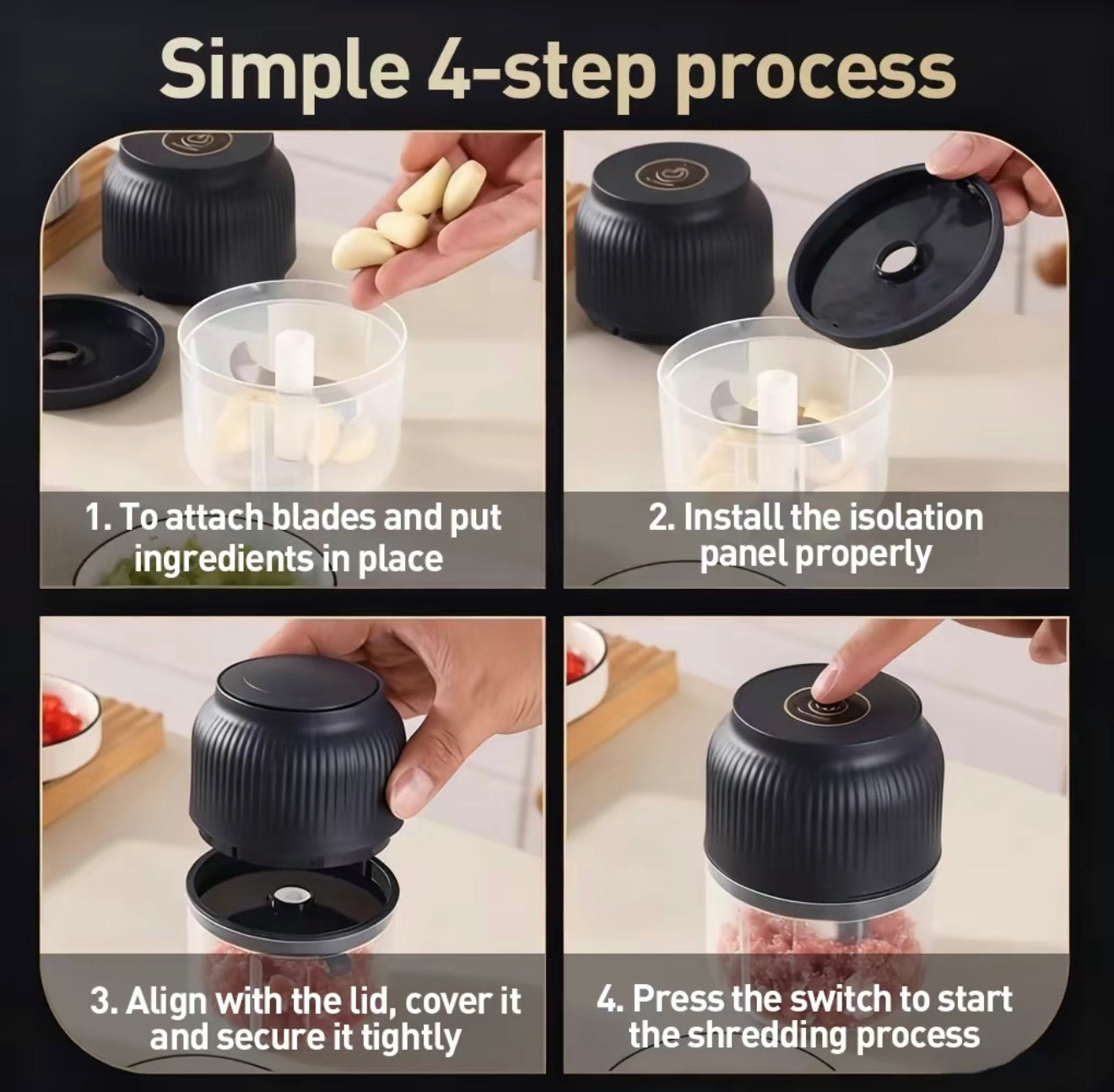 Simple 4-step process

1. To attach blades and put ingredients in place

2. Install the isolation panel properly

3. Align with the lid, cover it and secure it tightly

4. Press the switch to start the shredding process