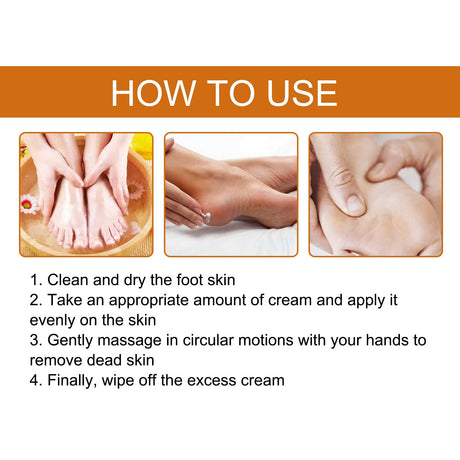 HOW TO USE

1. Clean and dry the foot skin
2. Take an appropriate amount of cream and apply it evenly on the skin
3. Gently massage in circular motions with your hands to remove dead skin
4. Finally, wipe off the excess cream