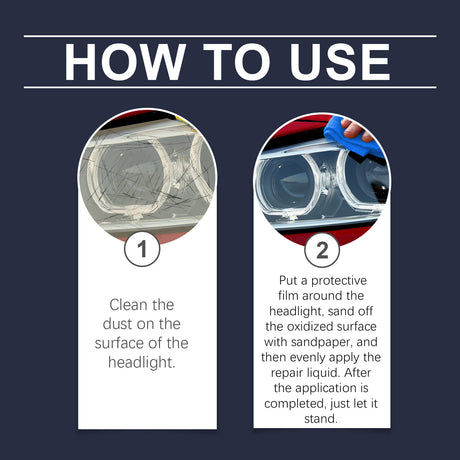 HOW TO USE

1

Clean the dust on the surface of the headlight.

2

Put a protective film around the headlight, sand off the oxidized surface with sandpaper, and then evenly apply the repair liquid. After the application is completed, just let it stand.