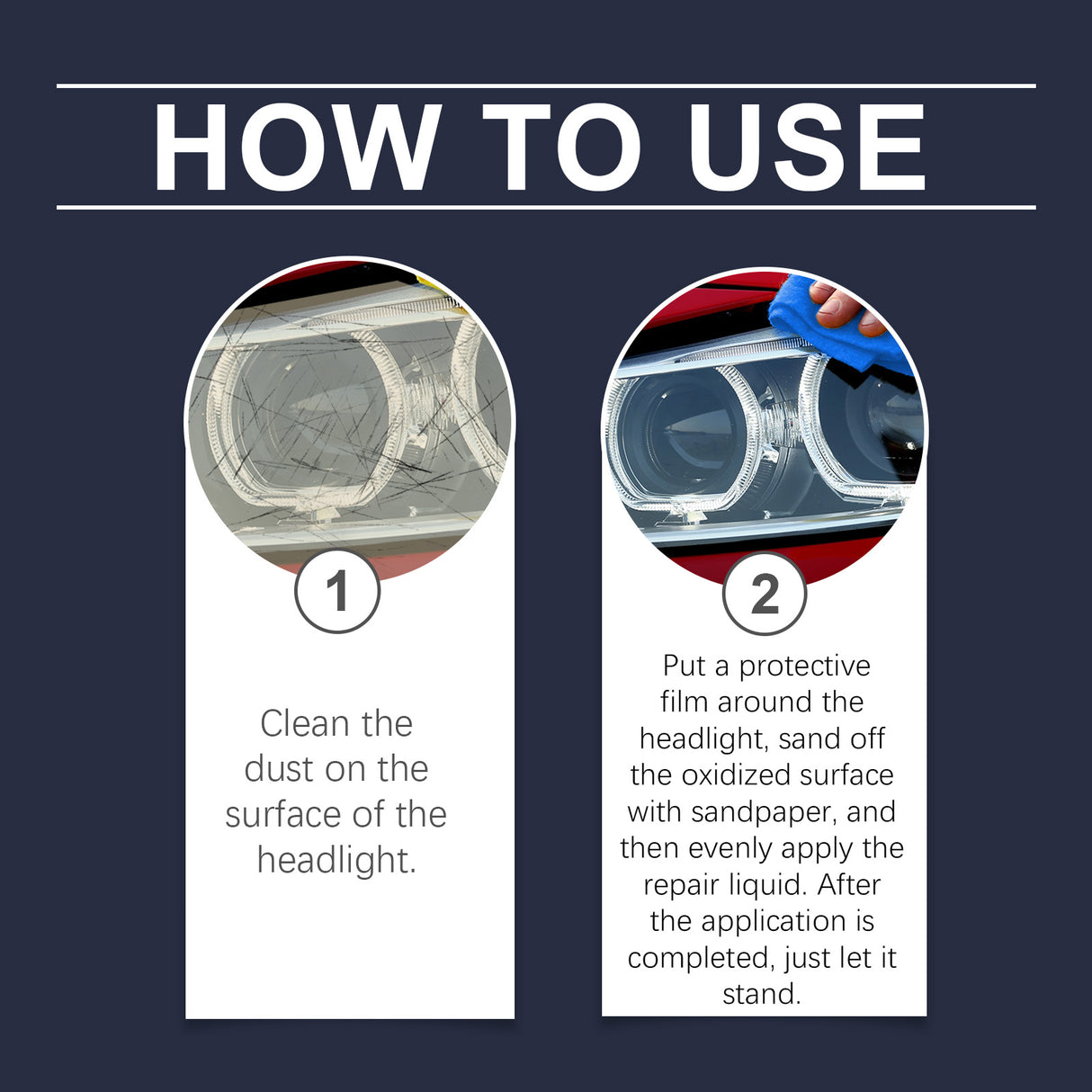 HOW TO USE

1

Clean the dust on the surface of the headlight.

2

Put a protective film around the headlight, sand off the oxidized surface with sandpaper, and then evenly apply the repair liquid. After the application is completed, just let it stand.