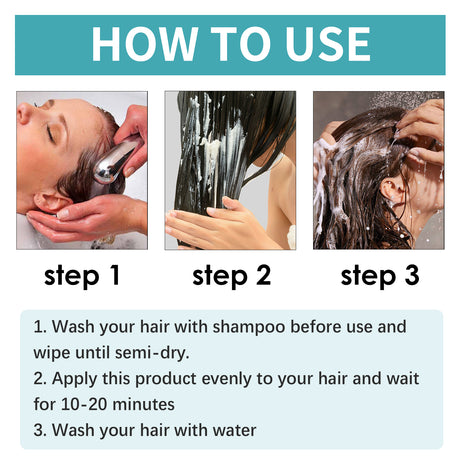 HOW TO USE

step 1

step 2

step 3

1. Wash your hair with shampoo before use and wipe until semi-dry.
2. Apply this product evenly to your hair and wait for 10-20 minutes
3. Wash your hair with water