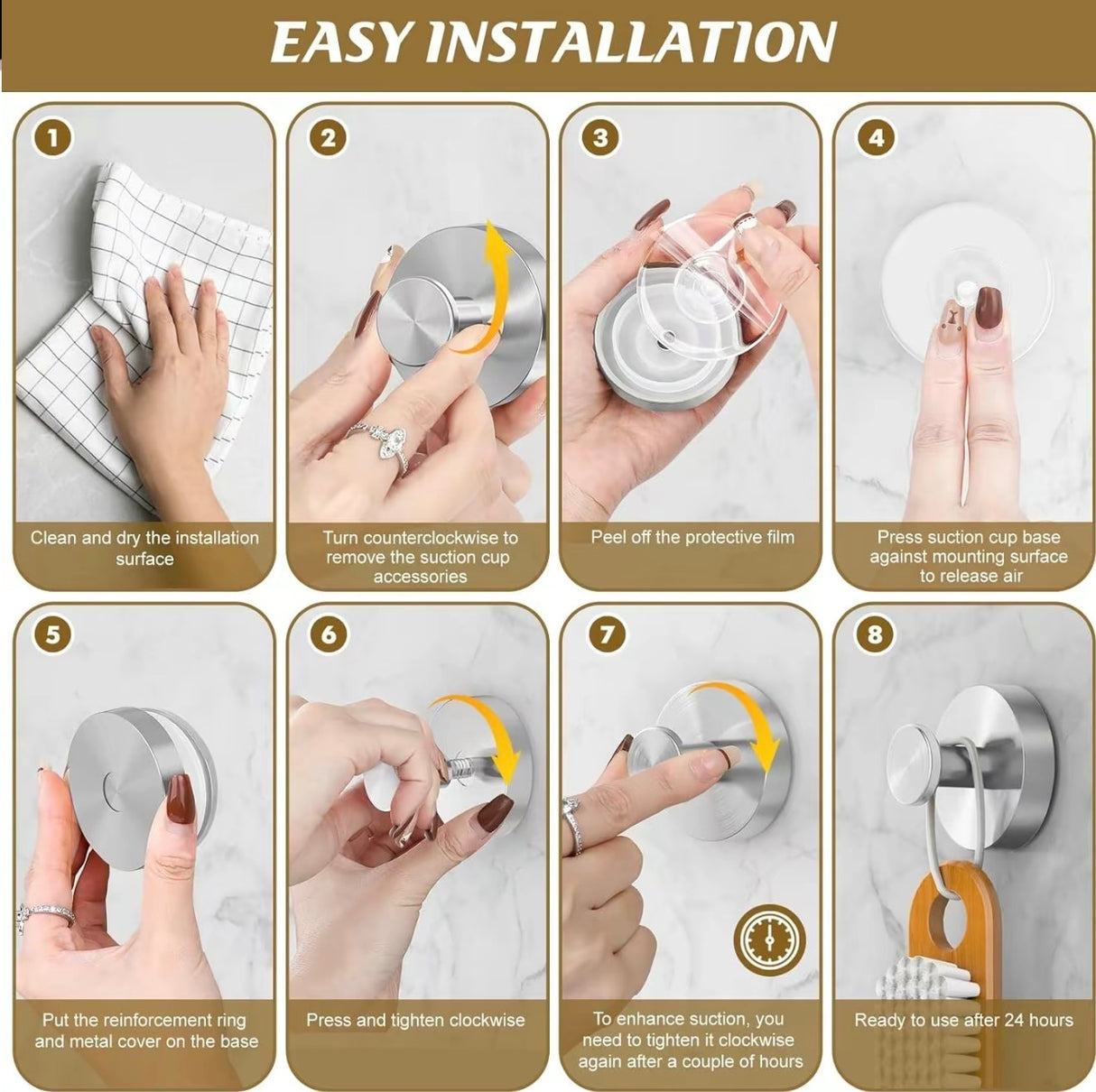 EASY INSTALLATION

1
Clean and dry the installation surface

2
Turn counterclockwise to remove the suction cup accessories

3
Peel off the protective film

4
Press suction cup base against mounting surface to release air

5
Put the reinforcement ring and metal cover on the base

6
Press and tighten clockwise

7
To enhance suction, you need to tighten it clockwise again after a couple of hours

8
Ready to use after 24 hours