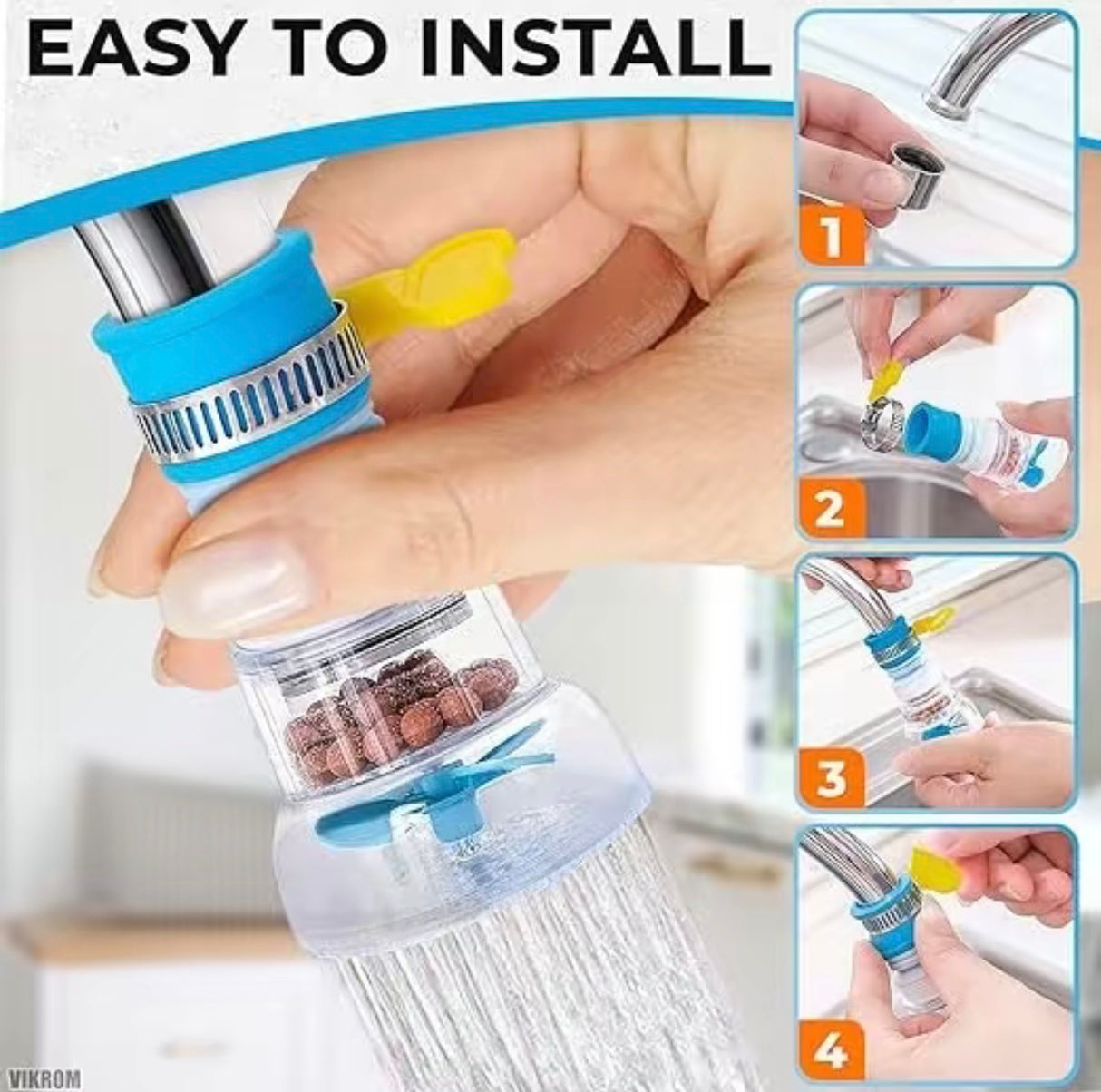 EASY TO INSTALL

1

2

3

4

VIKROM